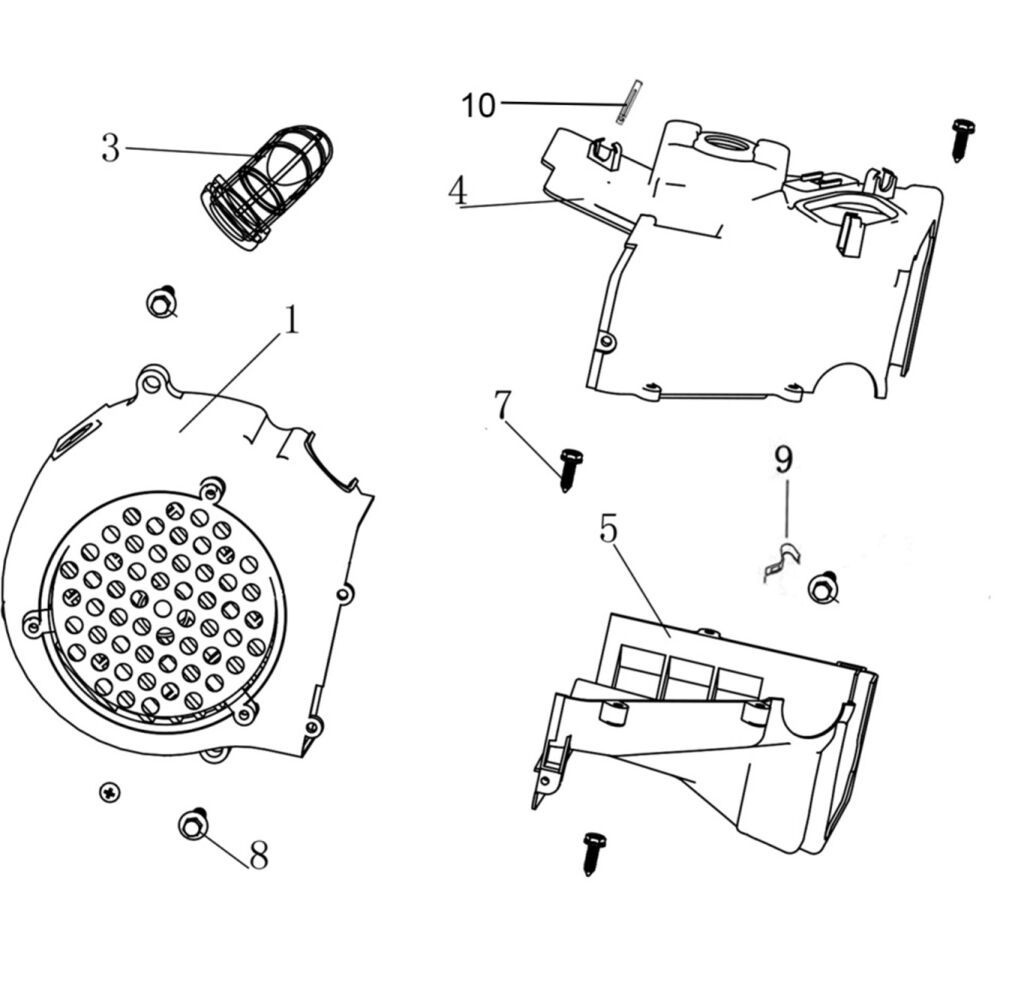 10
3
4
1
7
9
5
8