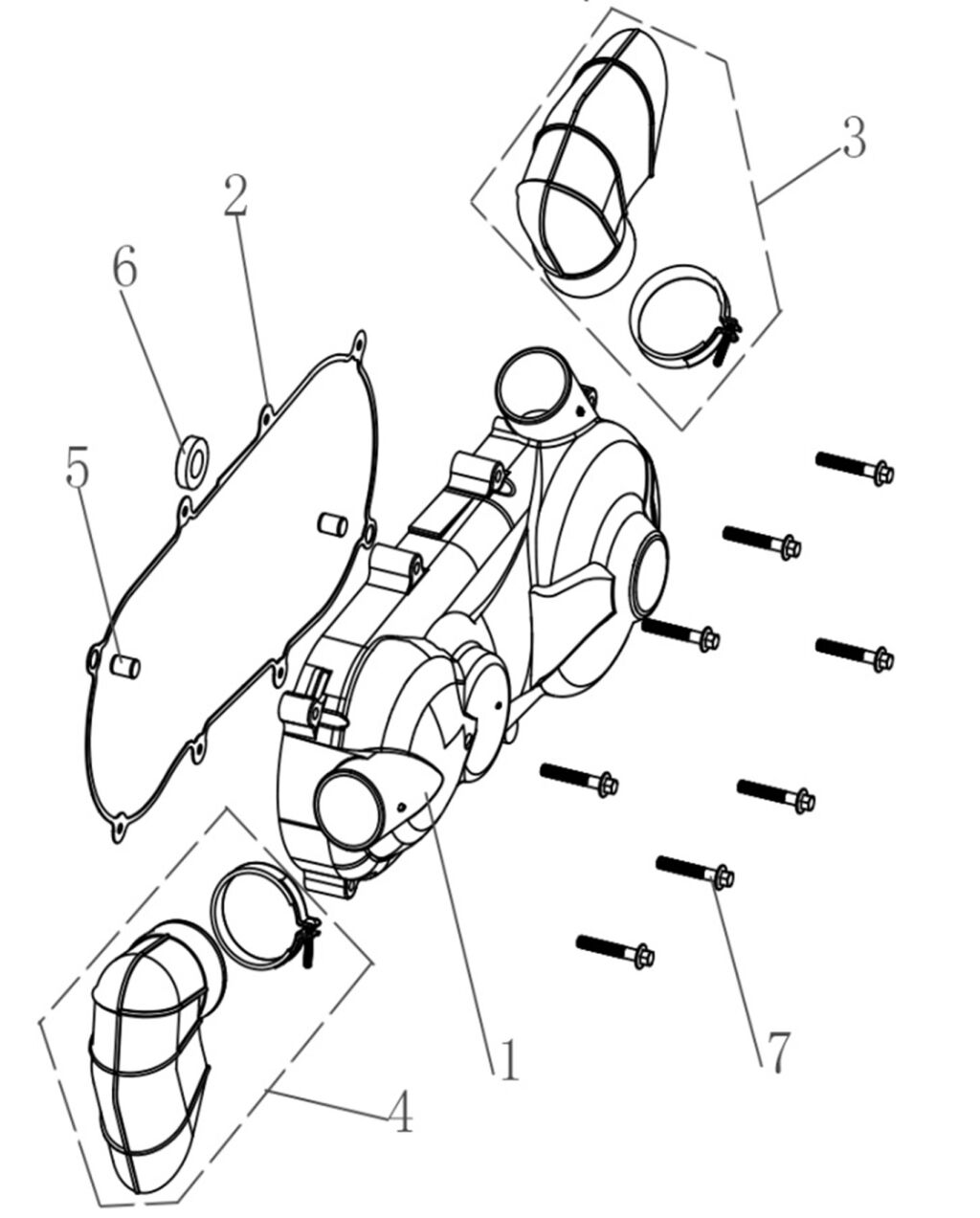 3
2
6
5
1
7
4