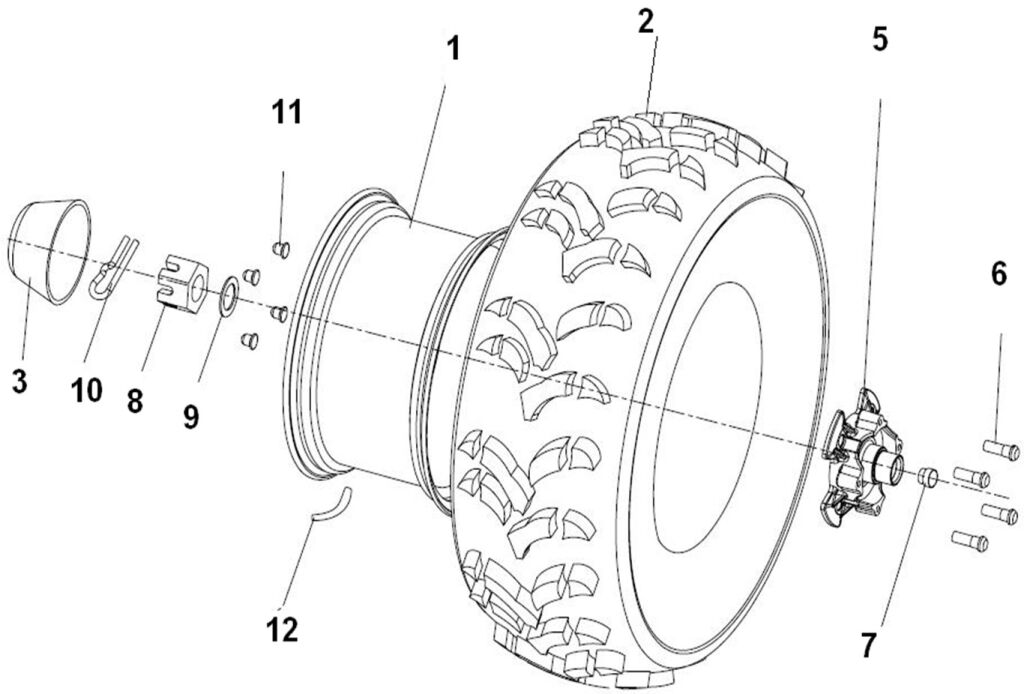 1
2
5
11
6
3
10
8
9
12
7