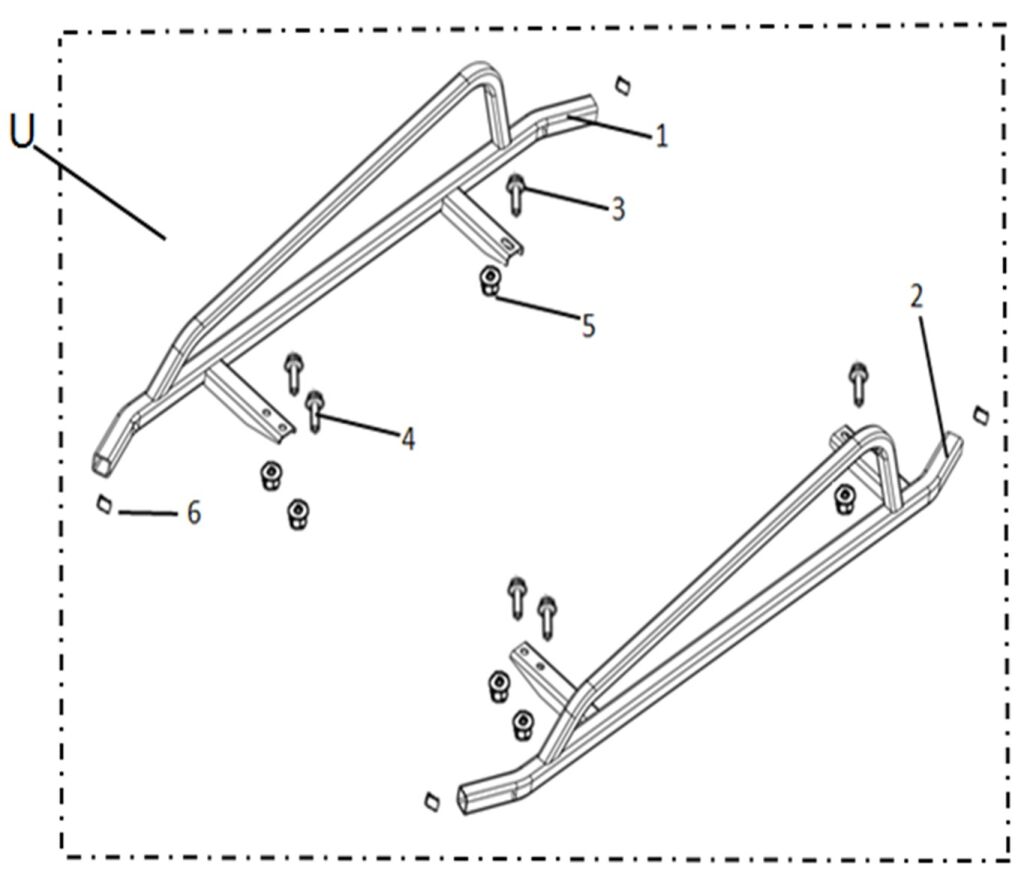 U
1
3
5
2
4
6