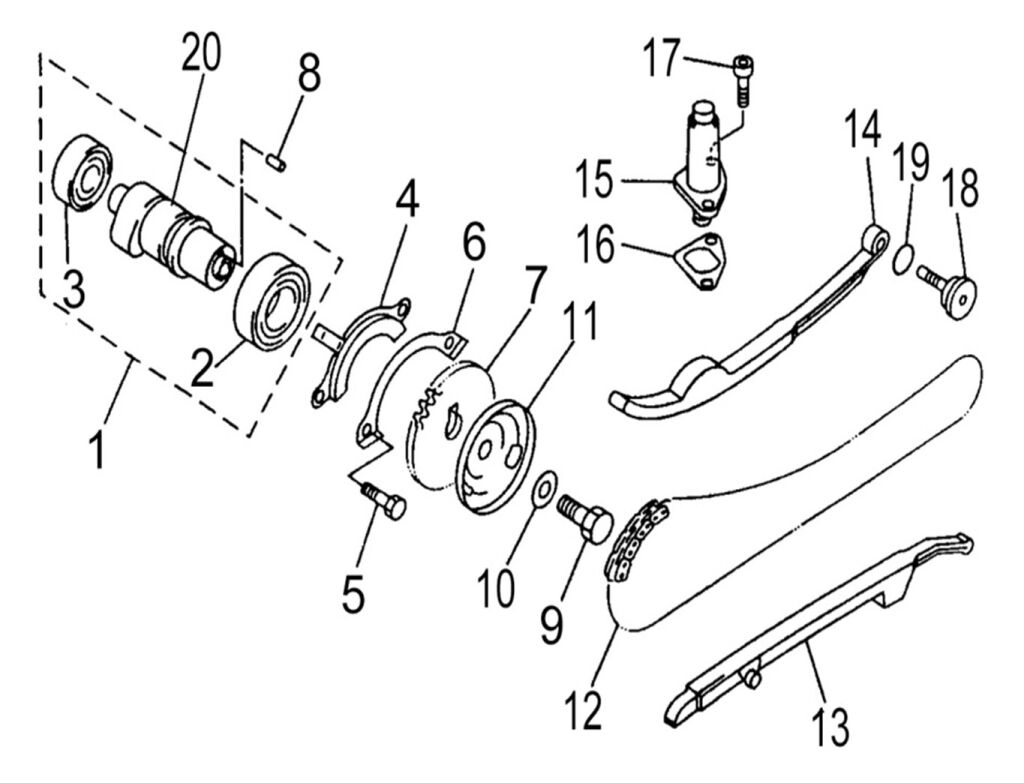 20
8
17
14
19
18
15
16
4
6
7
11
3
2
1
5
10
9
12
13