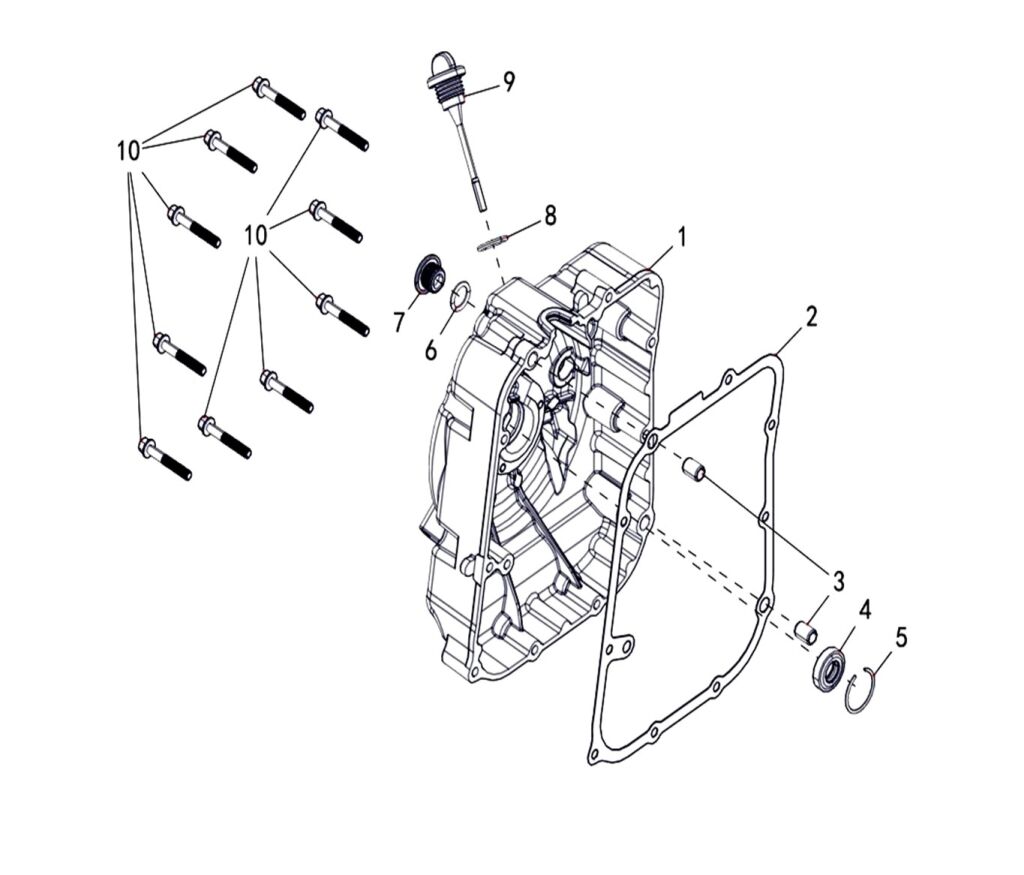 9
10
10
8
1
7
6
2
3
4
5