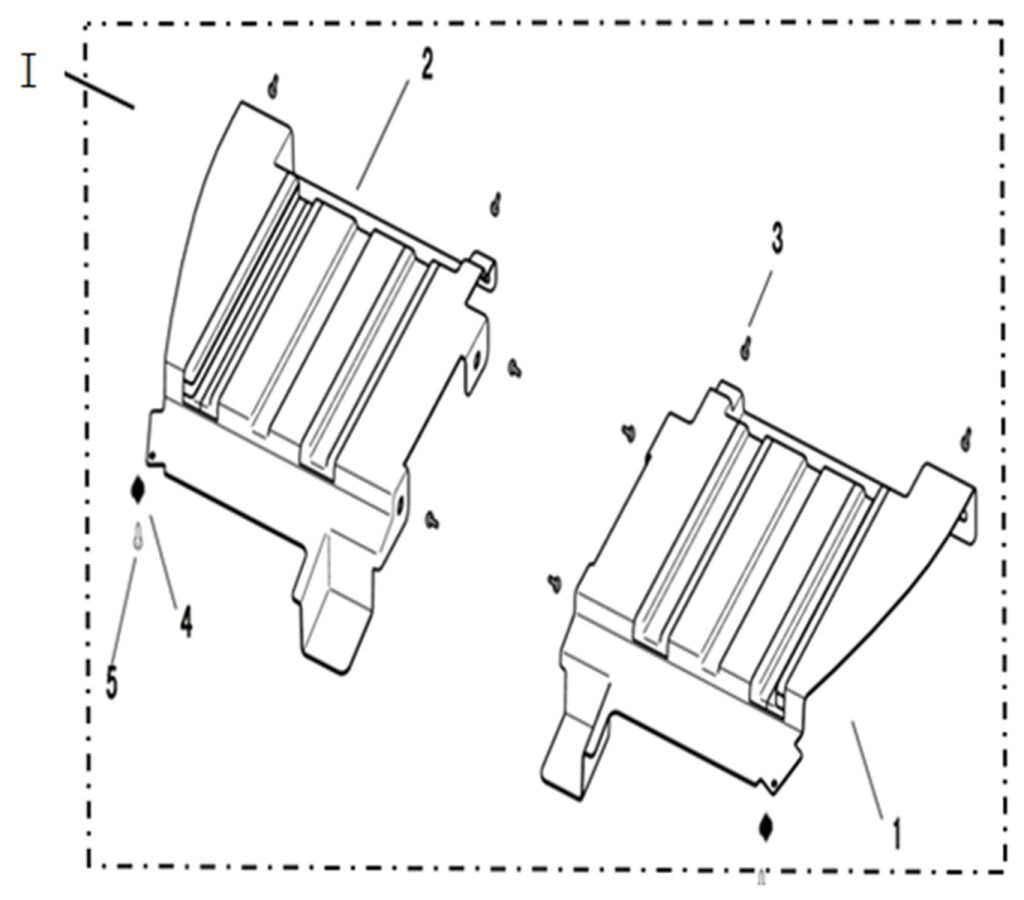 I
2
3
4
5
1