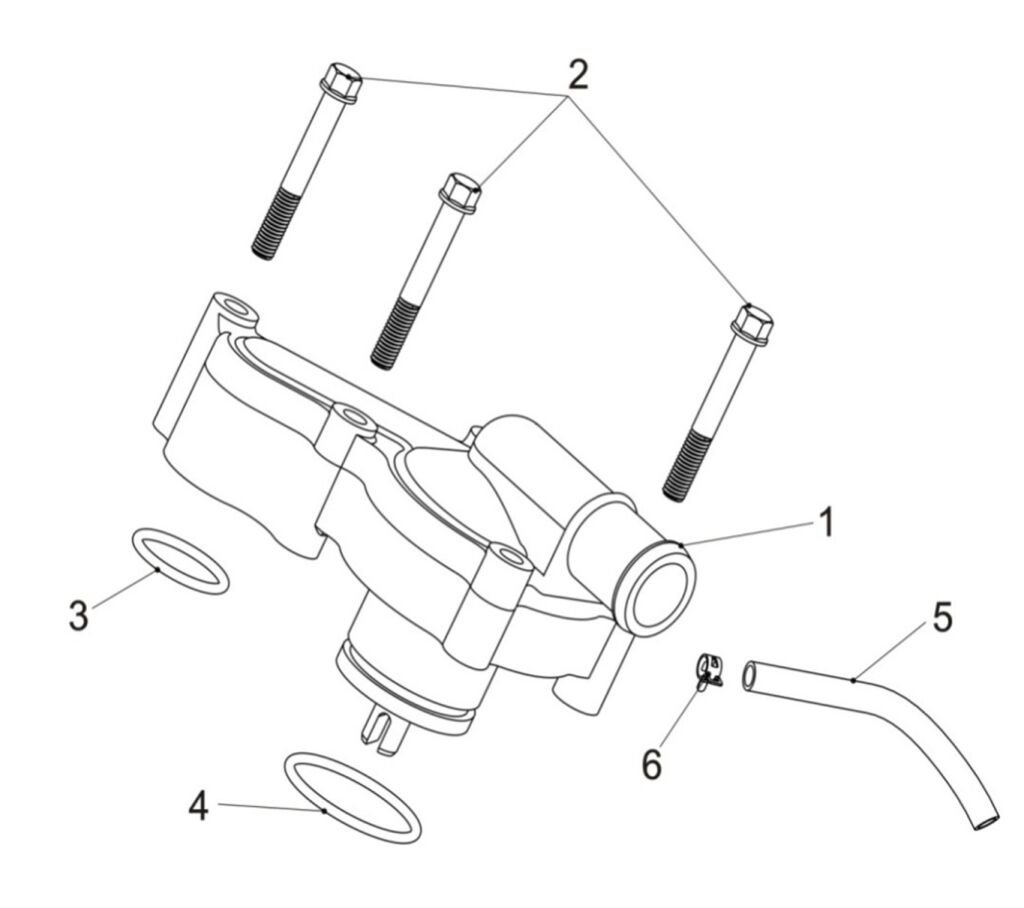 2
1
3
5
6
4