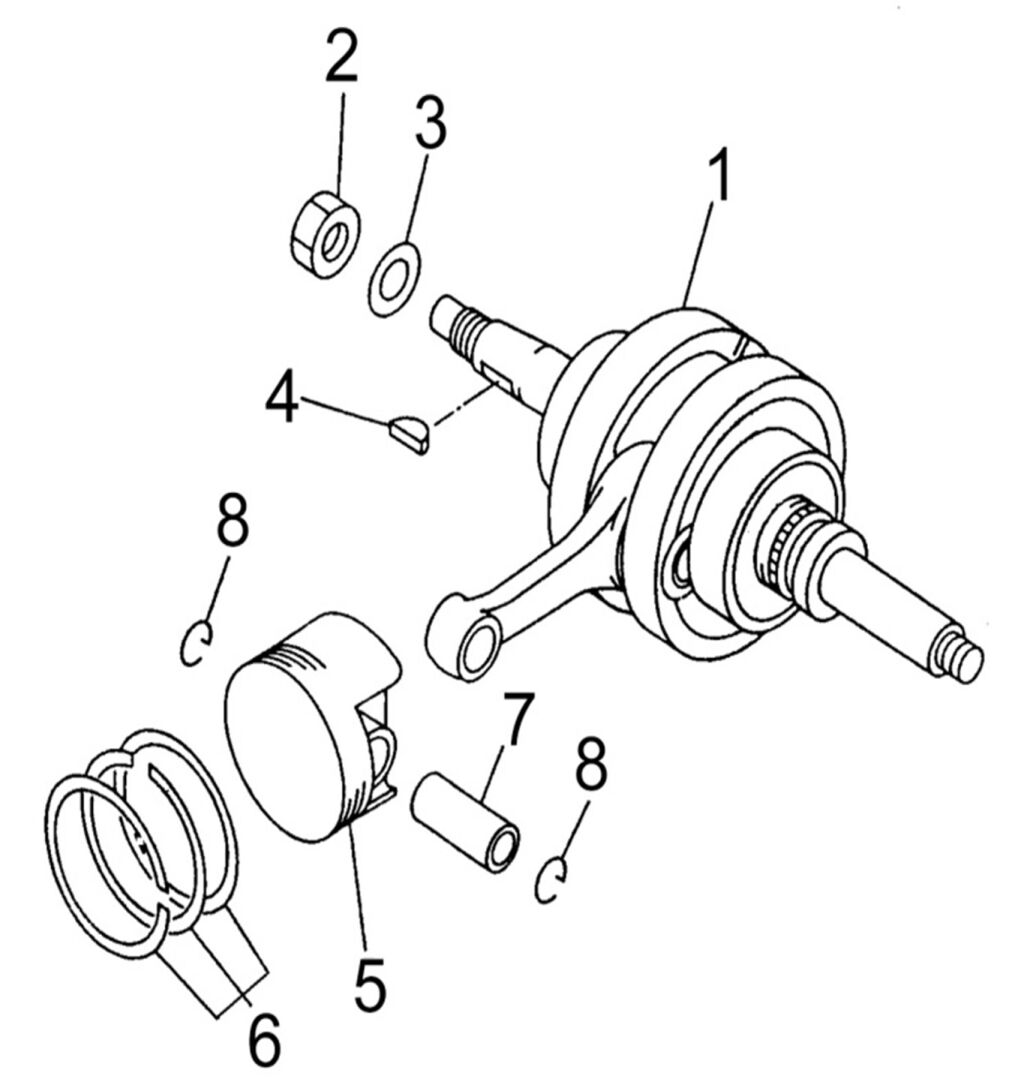 2
3
1
4
8
7
8
5
6