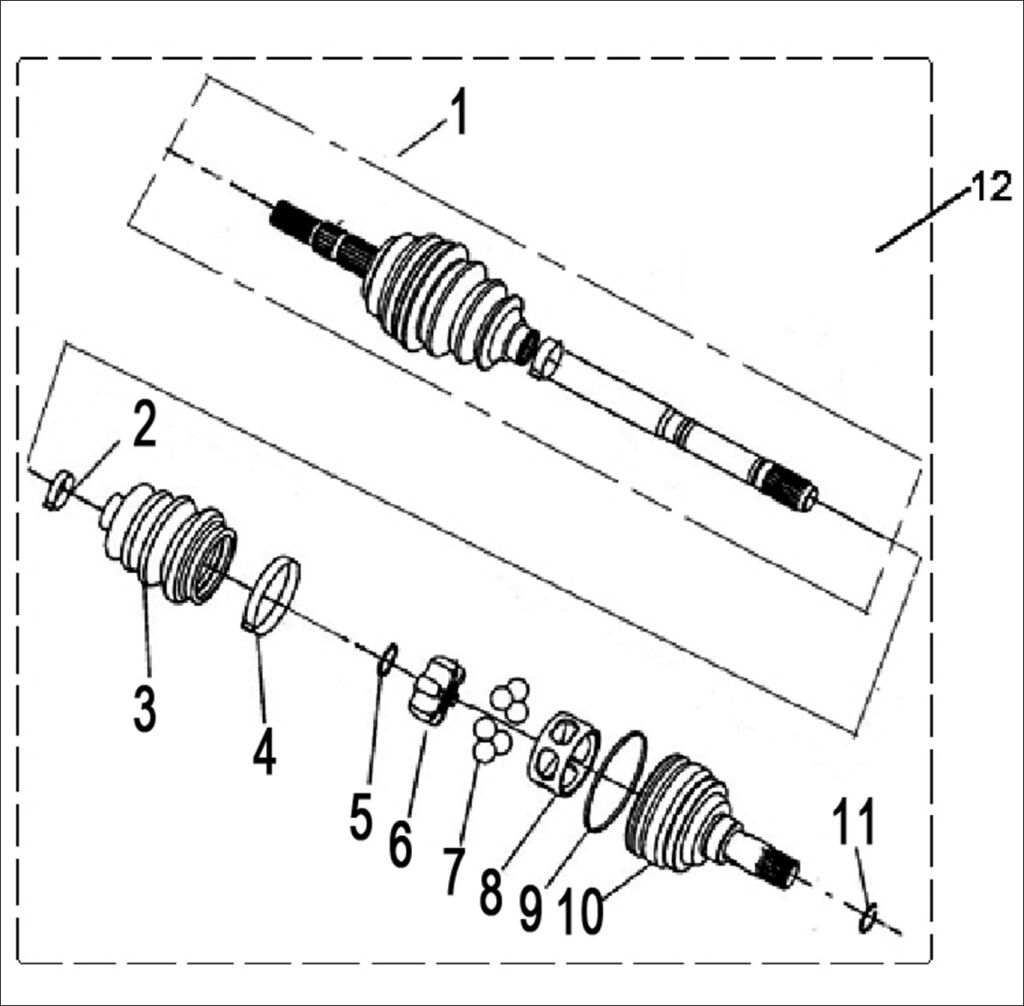 1
12
2
3
4
5
6
7
8
9
10
11