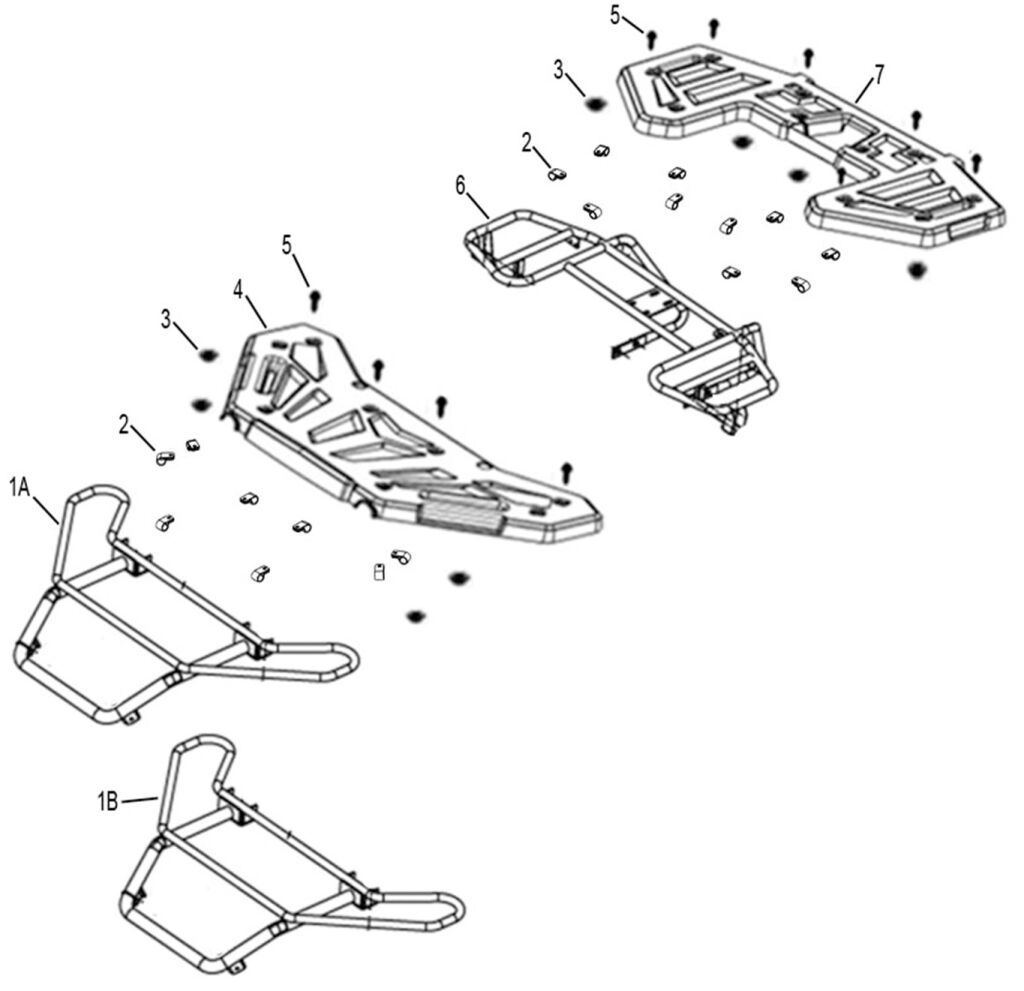 5
3
7
2
6
5
4
3
2
1A
1B