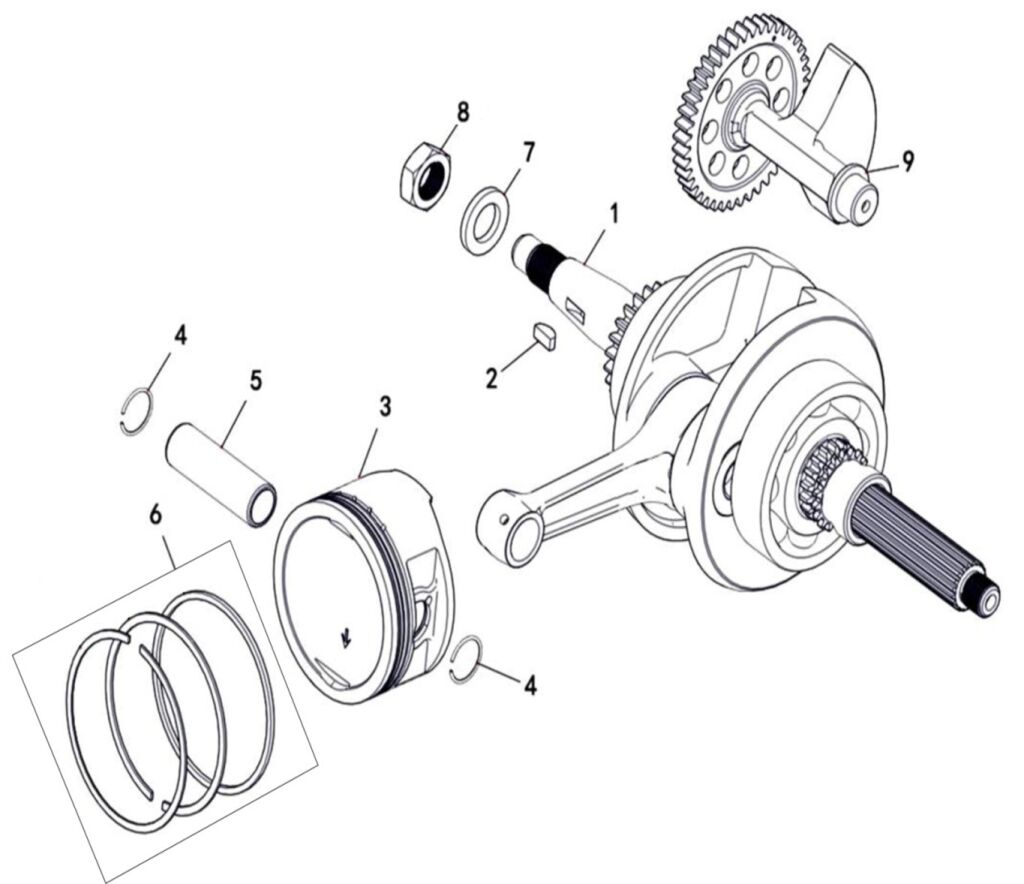 8
7
9
1
2
4
5
3
6
4