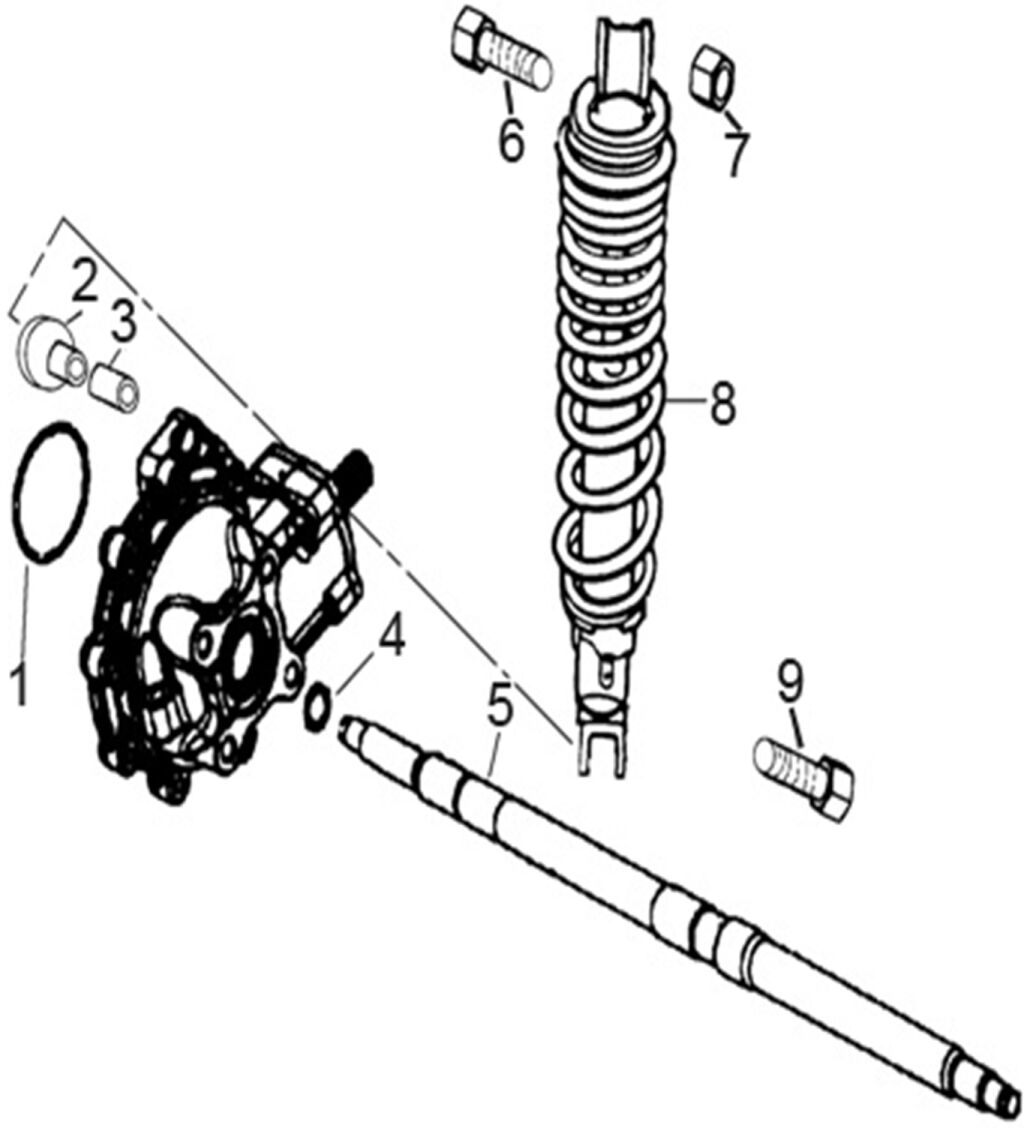 6
7
2
3
8
1
4
5
9