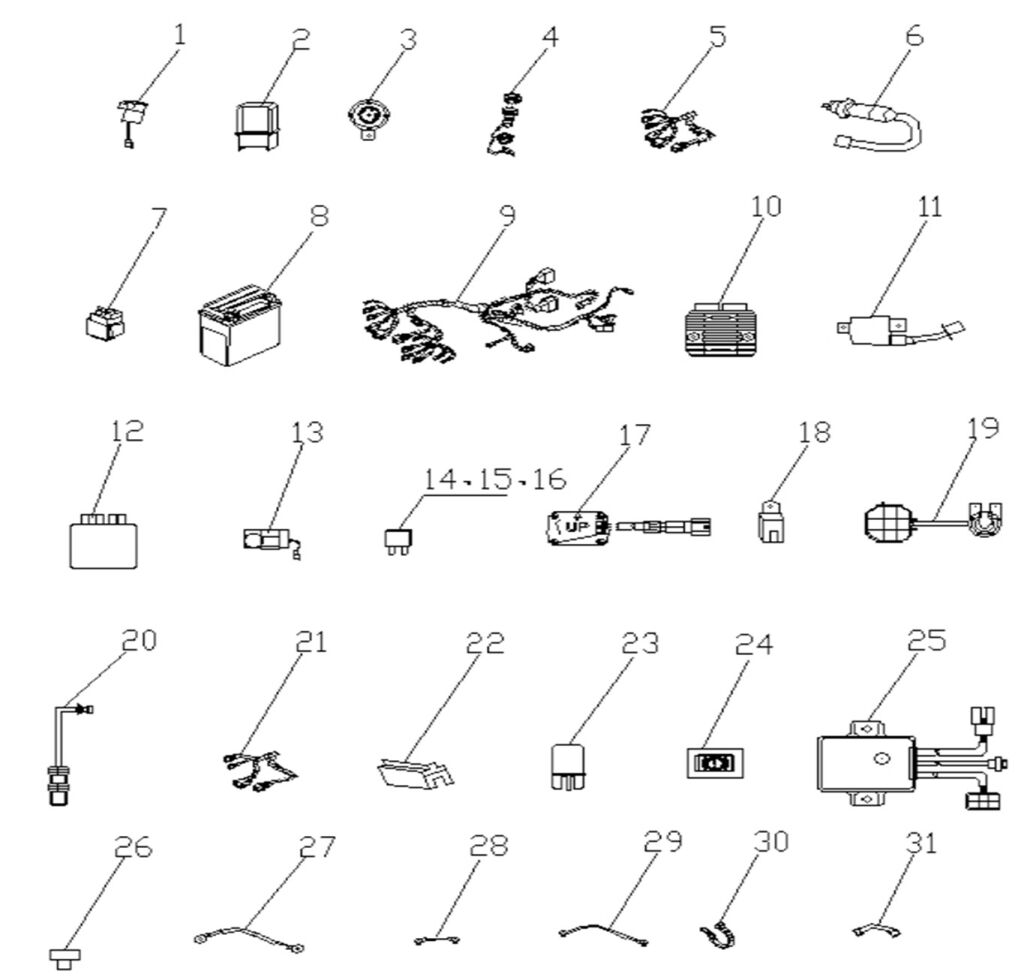 1 2 3 4 5 6

7 8 9 10 11

12 13 14、15、16 17 UP 18 19

20 21 22 23 24 25

26 27 28 29 30 31