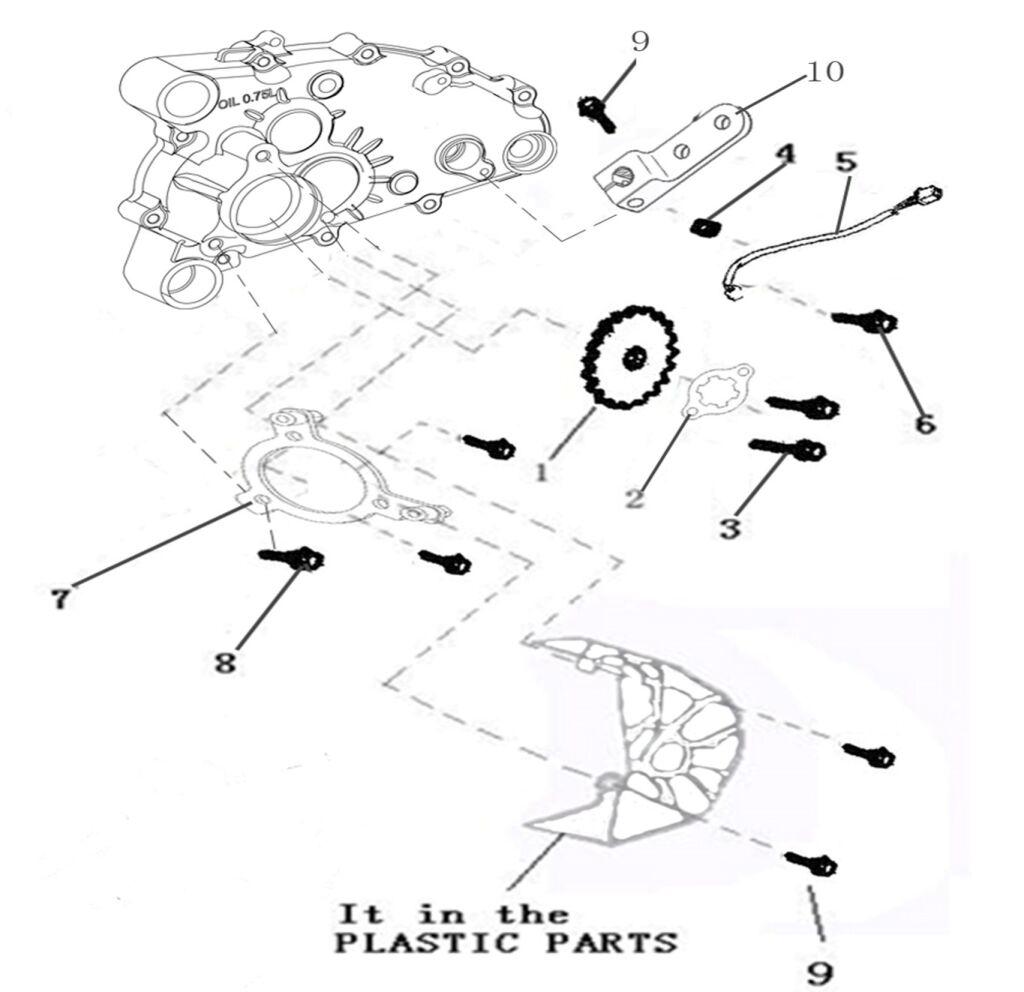 OIL 0.75L

9

10

4

5

6

1

2

3

7

8

It in the PLASTIC PARTS

9