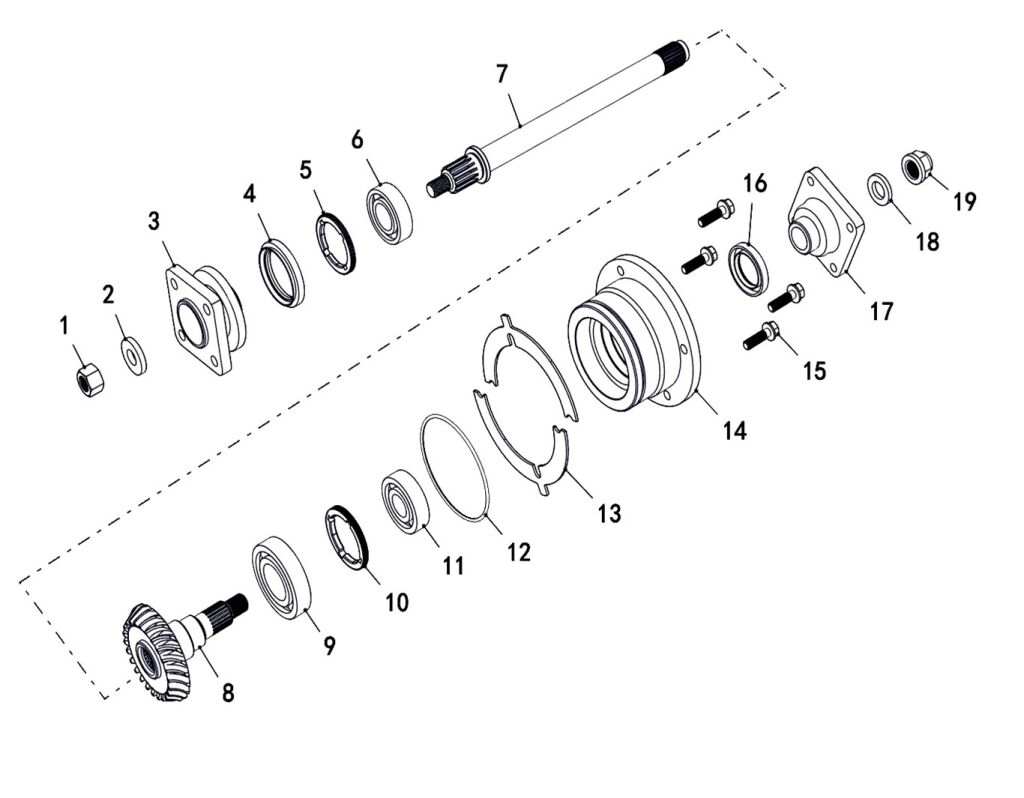 7
6
5
4
3
2
1
16
19
18
17
15
14
13
12
11
10
9
8