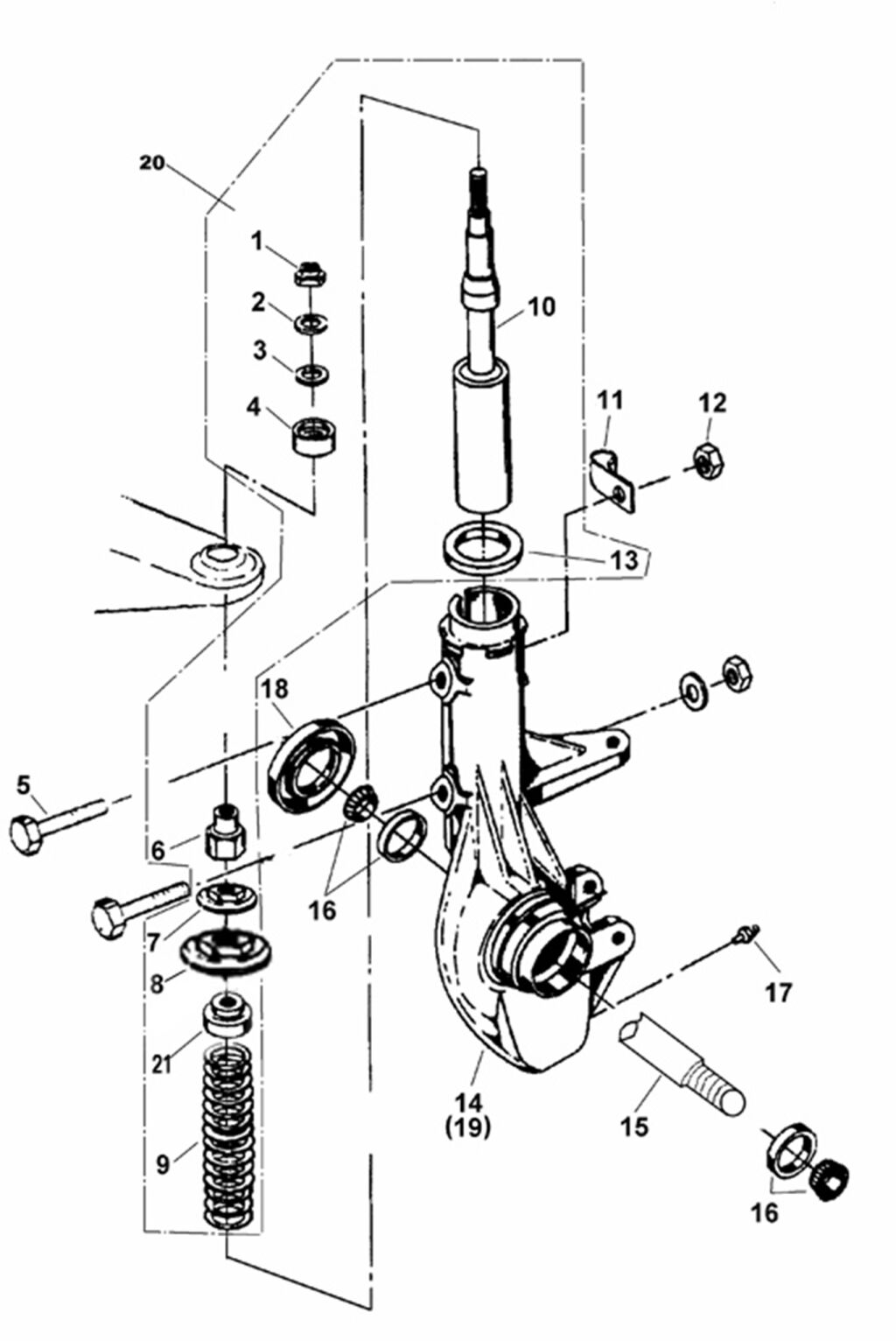 20
1
2
3
4
10
11
12
13
18
5
6
16
7
8
21
9
17
14
(19)
15
16