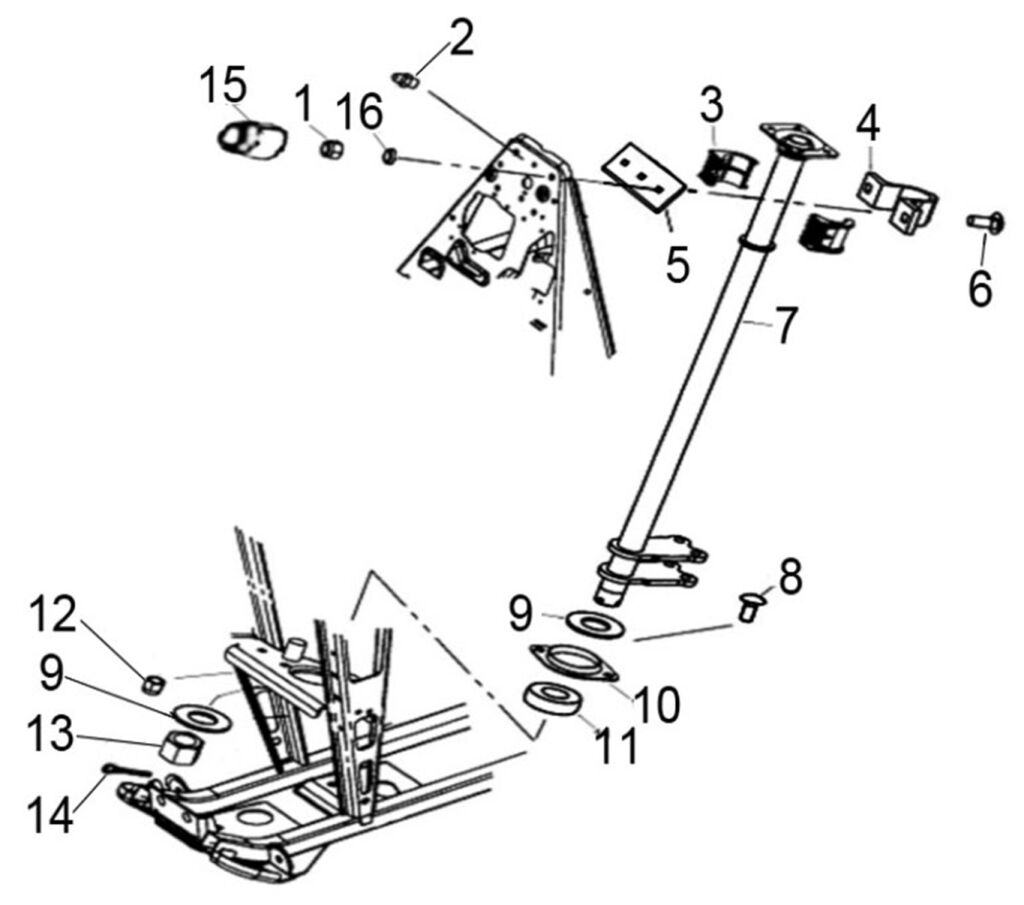 15
1
16
2
3
4
5
6
7
8
9
10
11
12
9
13
14