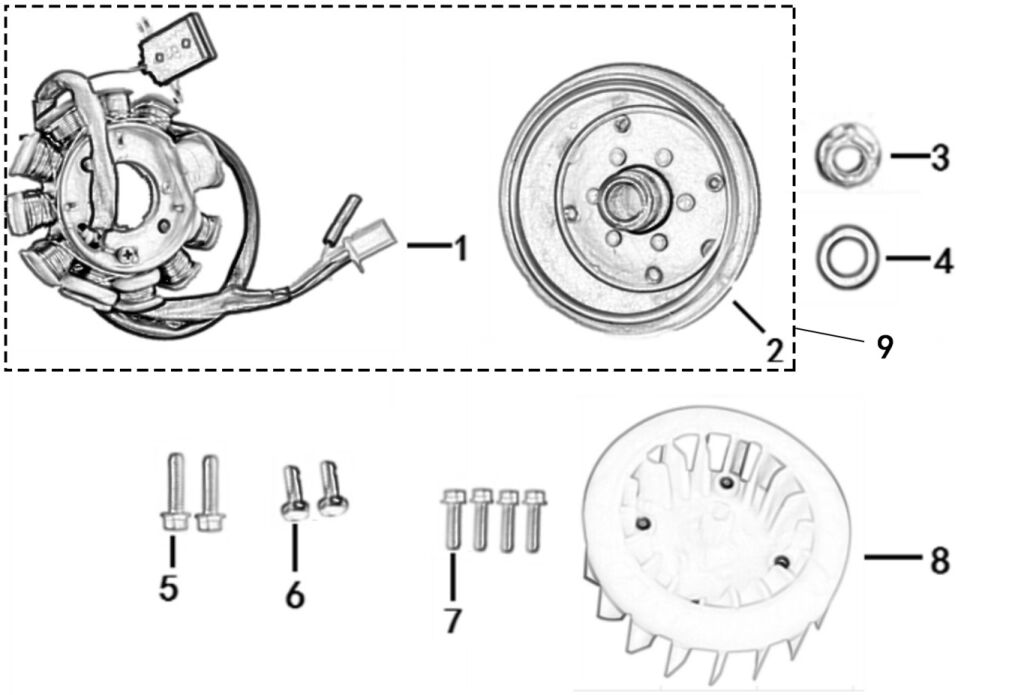 1
2
3
4
9
5
6
7
8