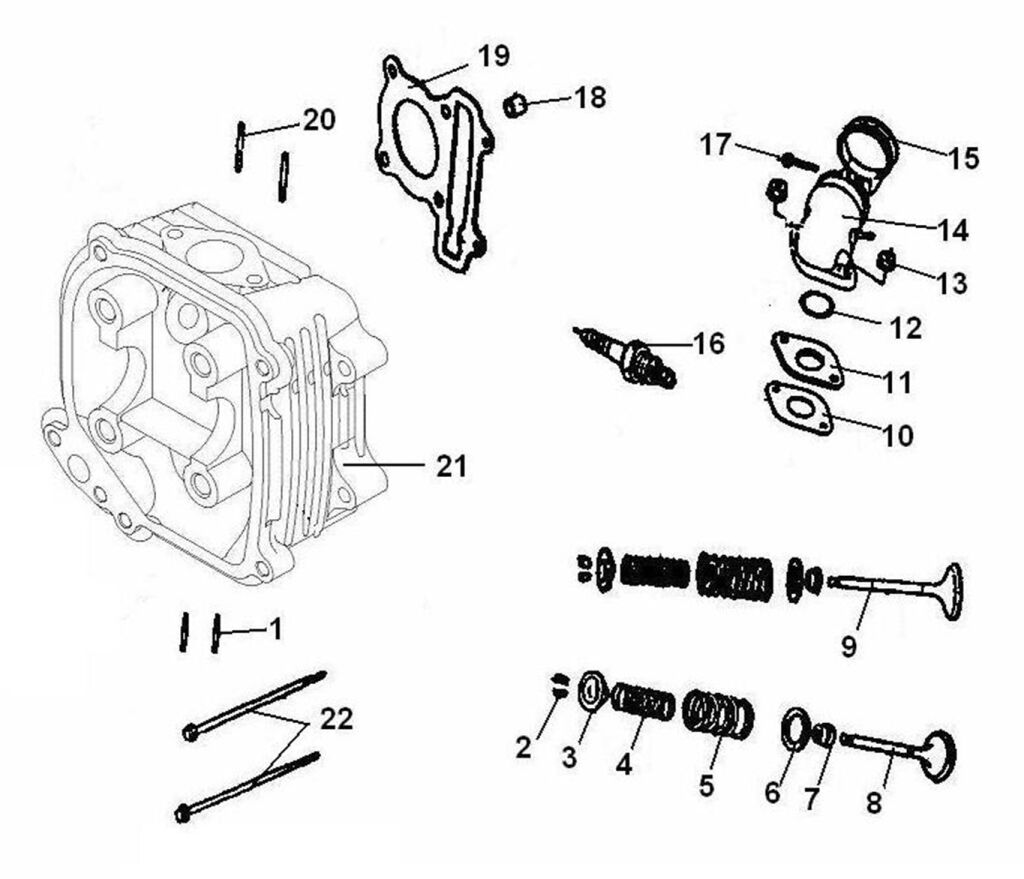 19
18
20
17
15
14
13
12
16
11
10
21
9
1
22
2
3
4
5
6
7
8