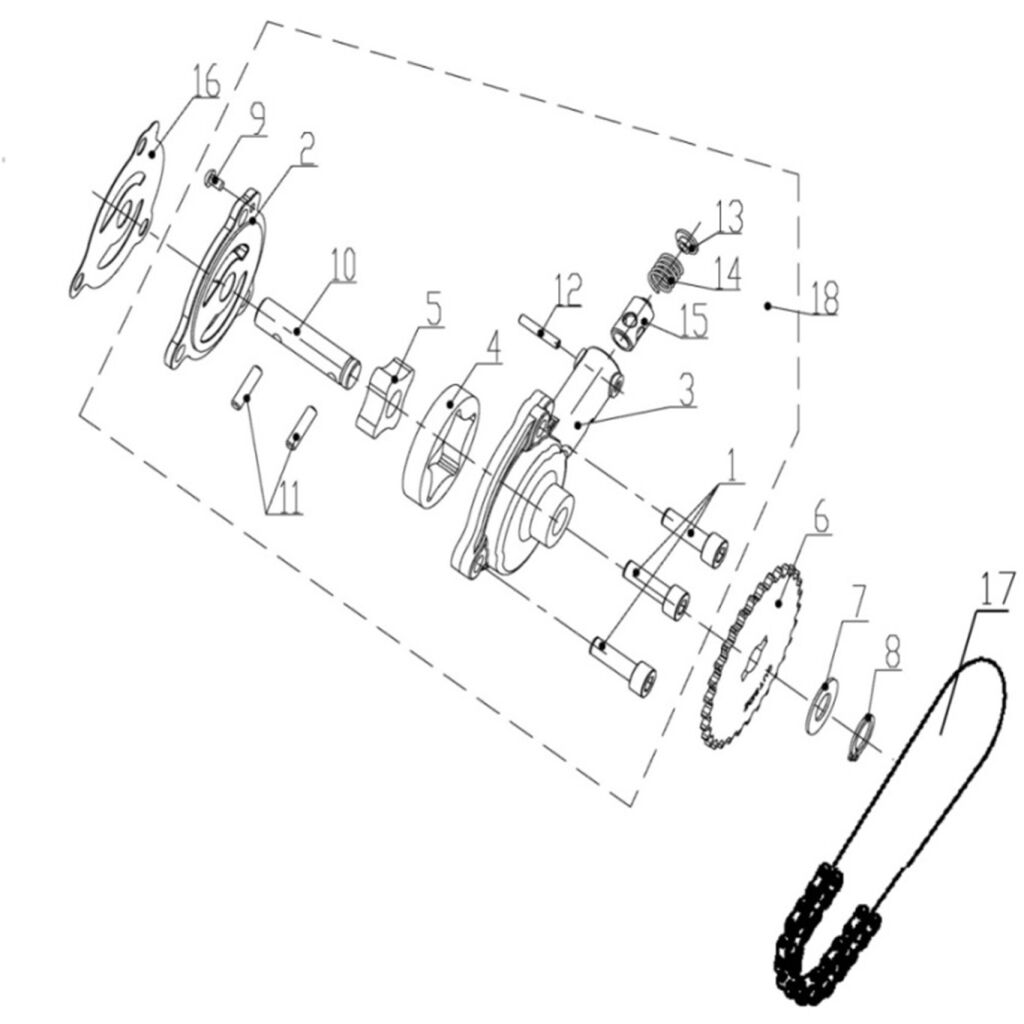 16
9
2
10
5
4
12
13
14
15
18
3
11
1
6
7
8
17