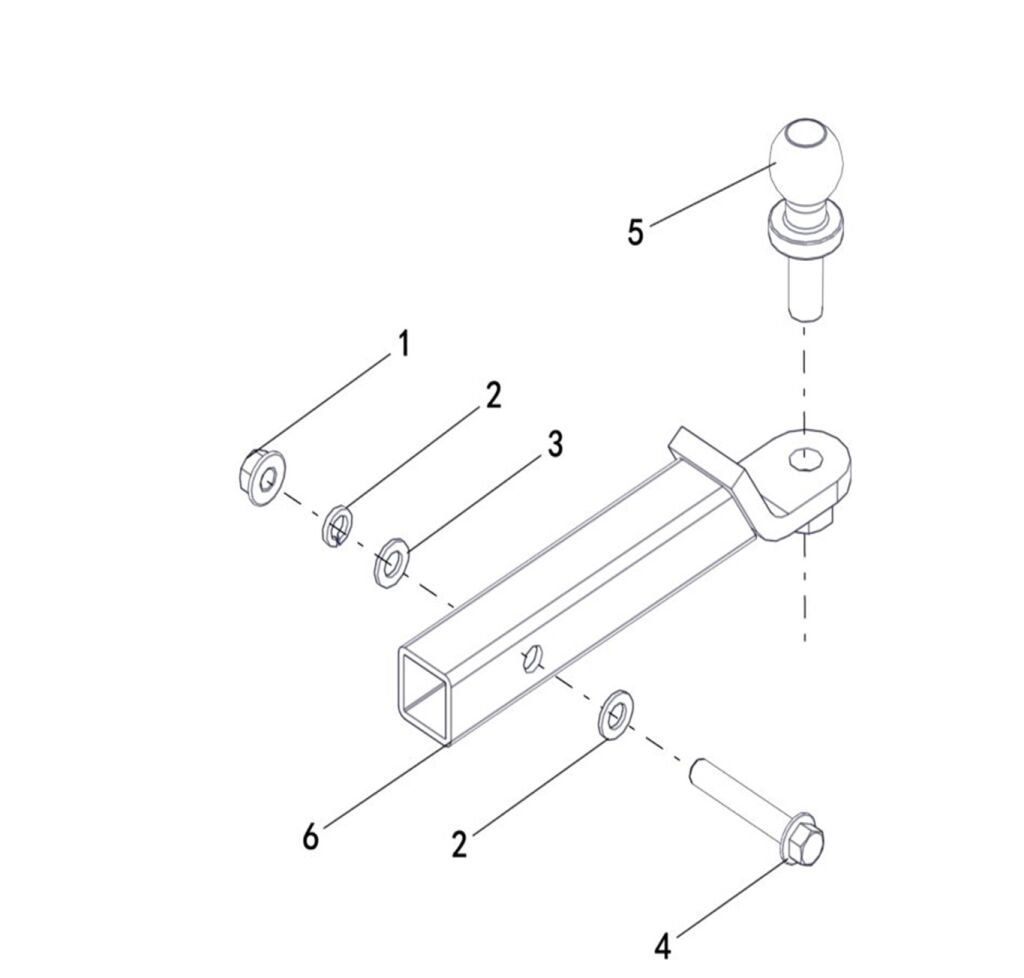 5
1
2
3
6
2
4