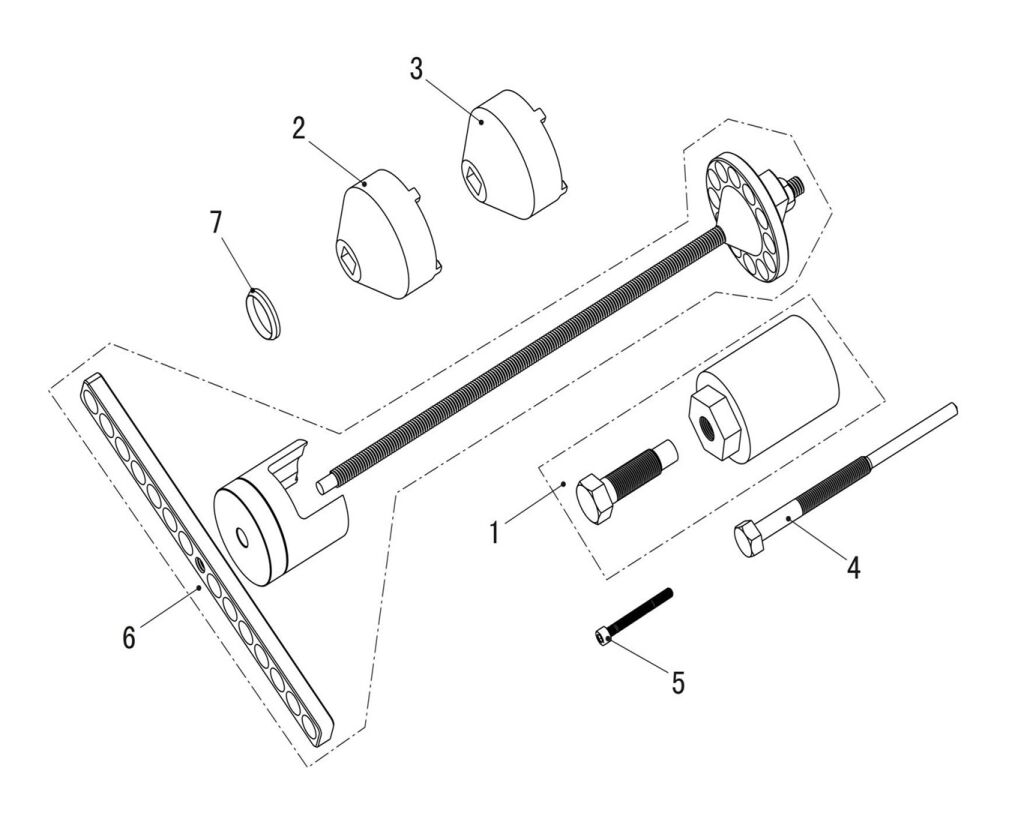 3
2
7
1
4
6
5