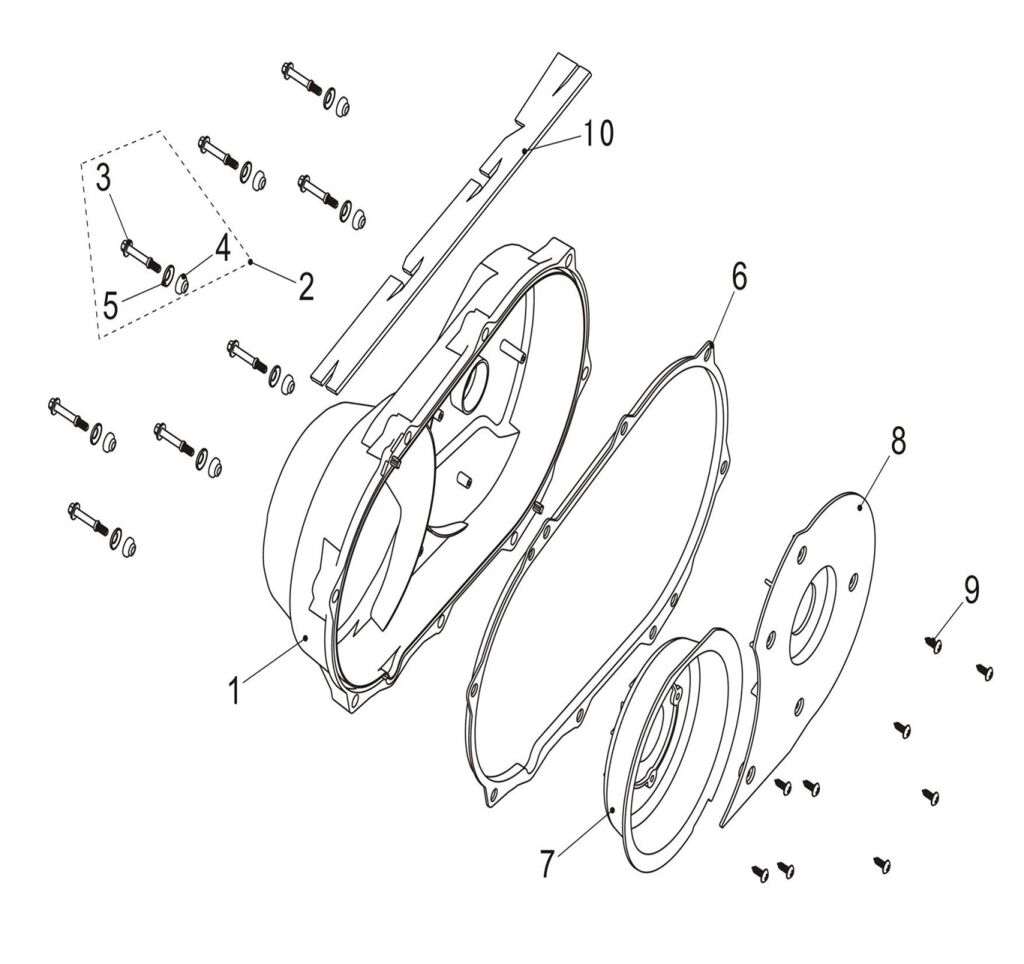 10
3
4
2
5
6
8
9
1
7