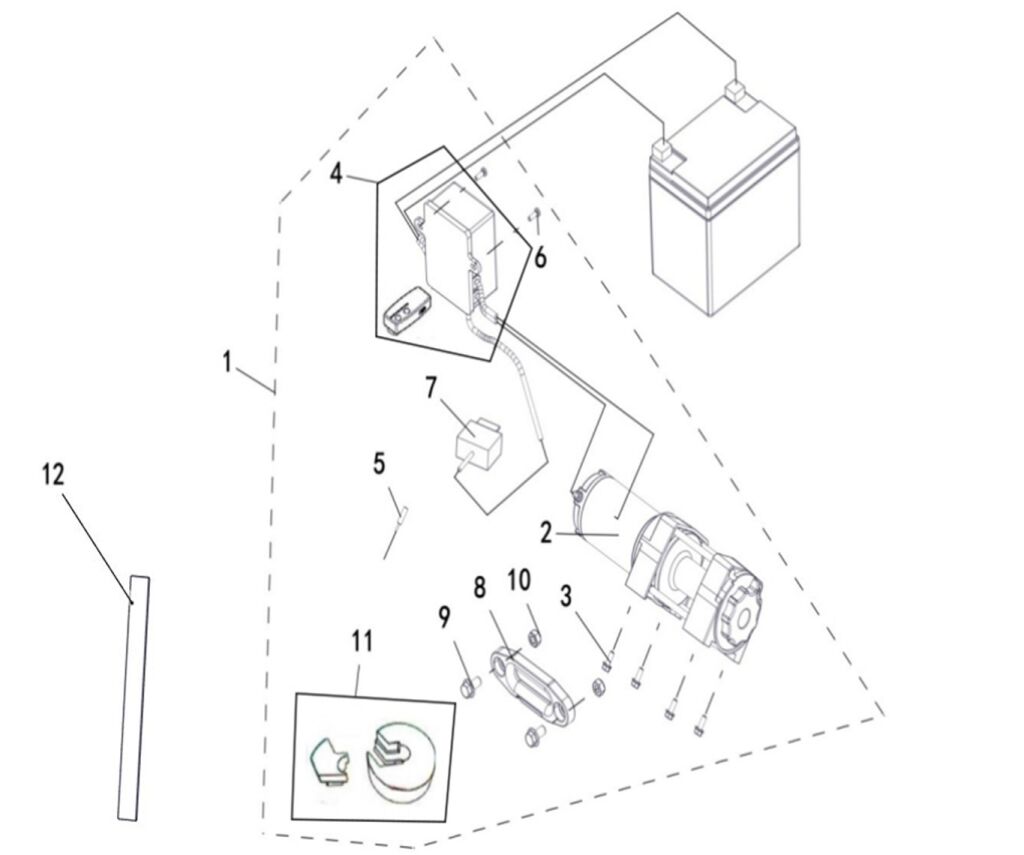 4
6
1
7
5
12
2
8
10
3
9
11