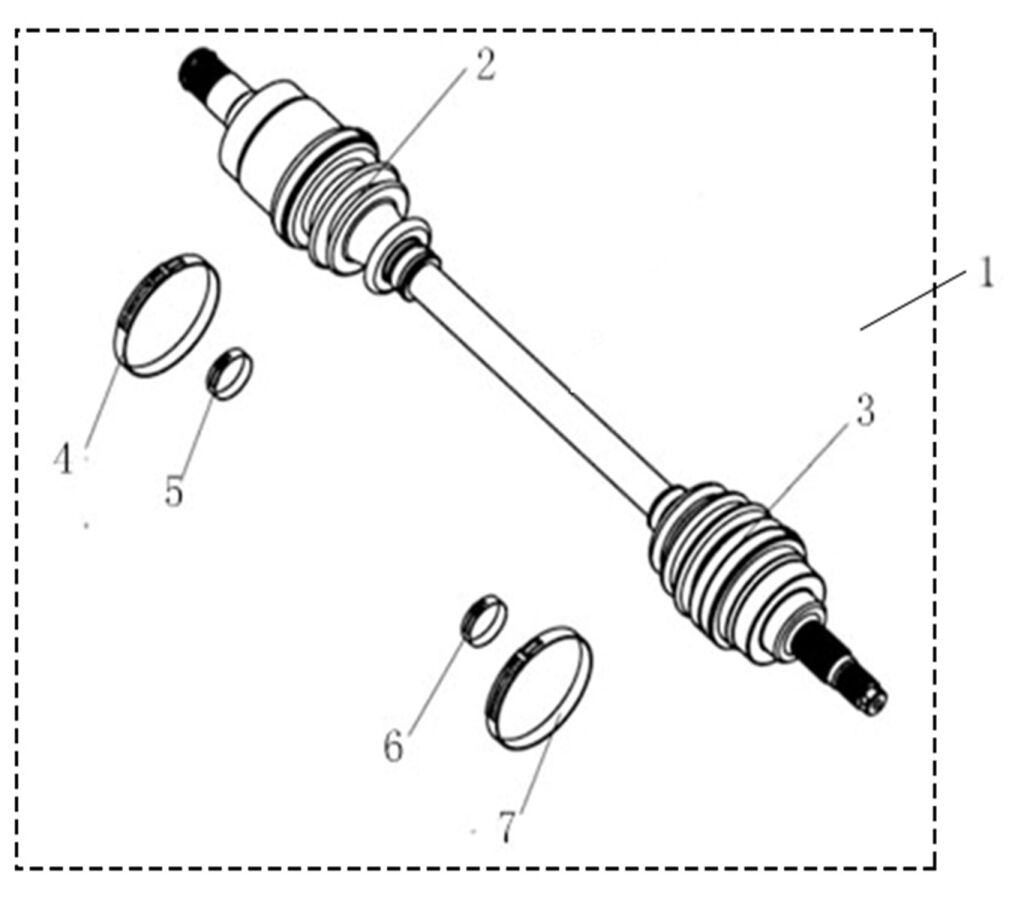 2
1
3
4
5
6
7