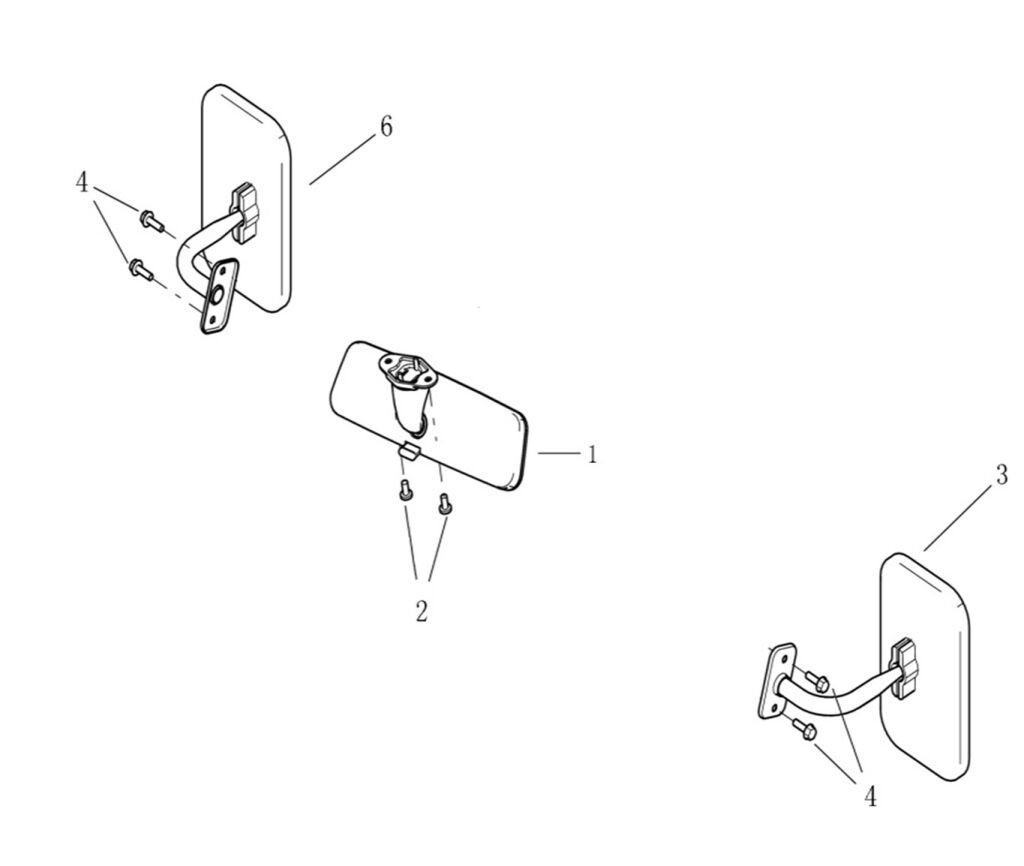 6
4
1
2
3
4