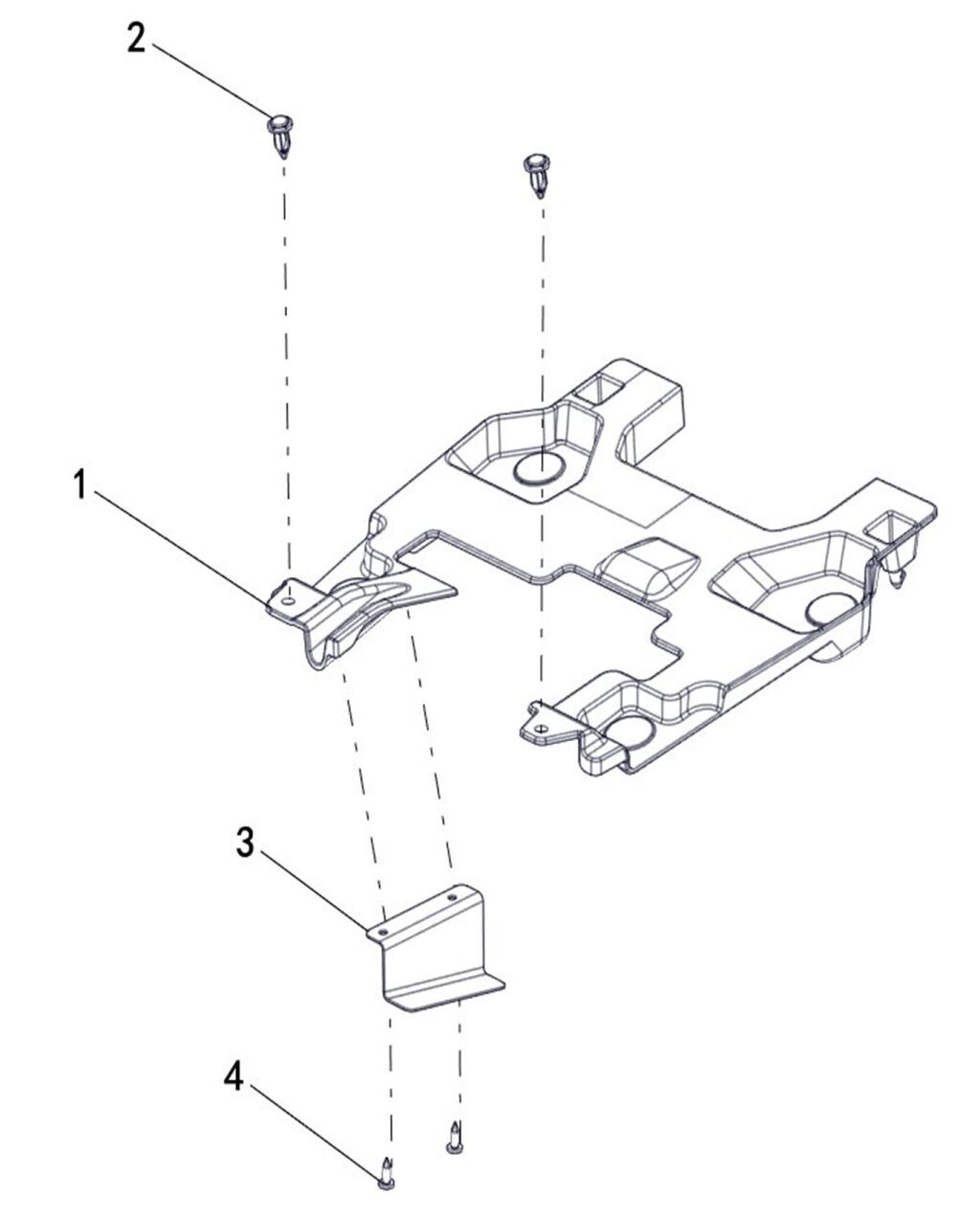 2
1
3
4