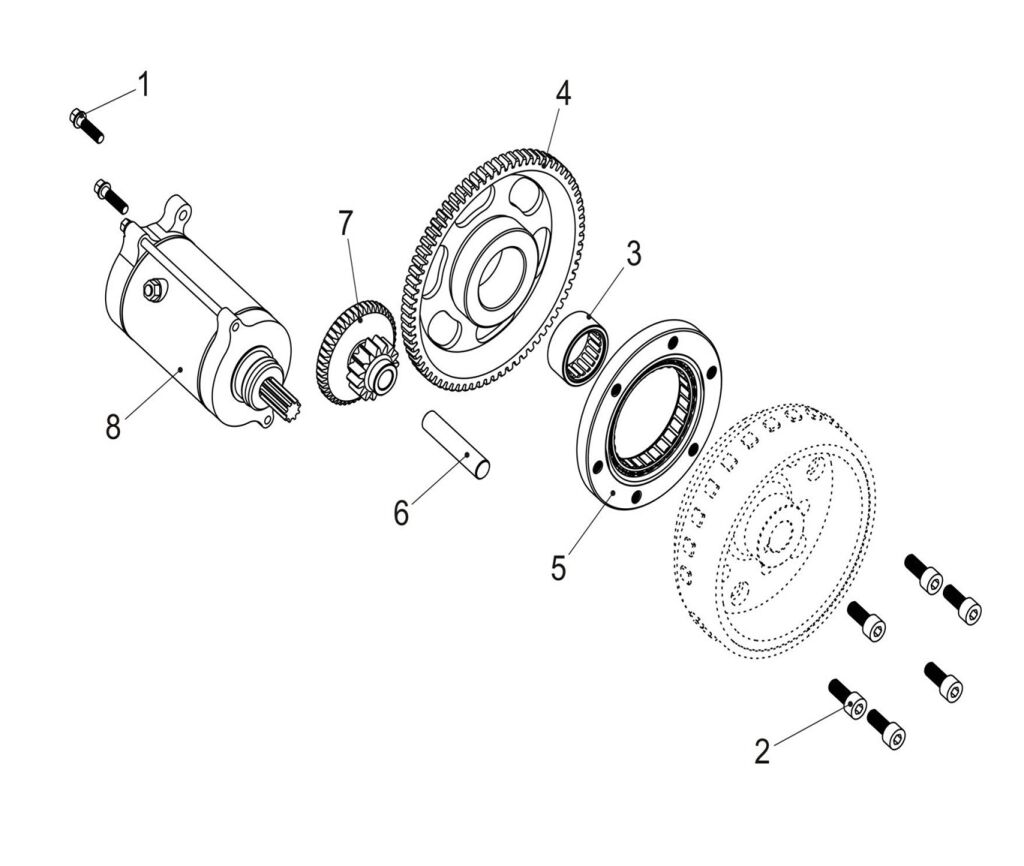 1
4
7
3
8
6
5
2