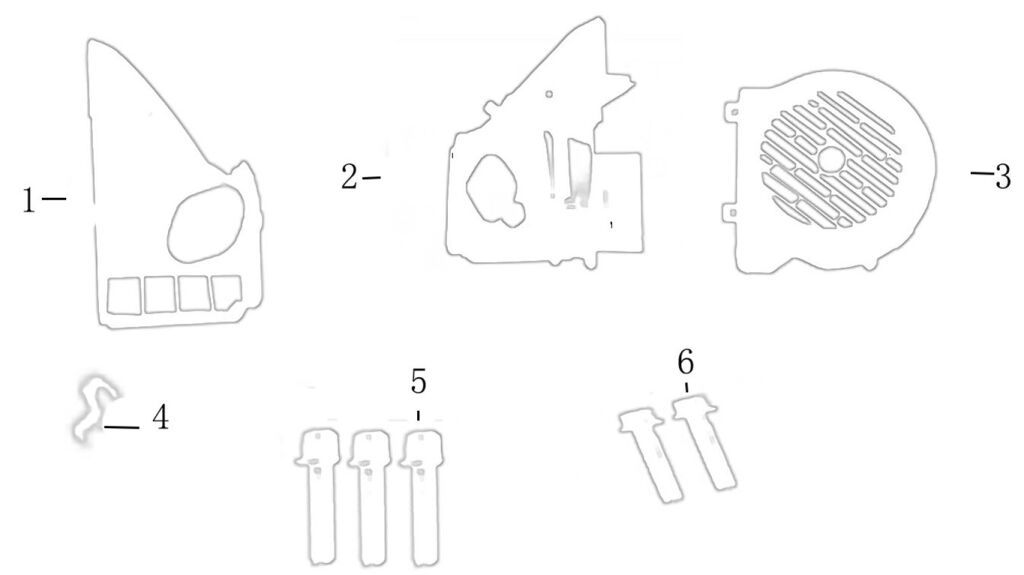 1
2
3
4
5
6