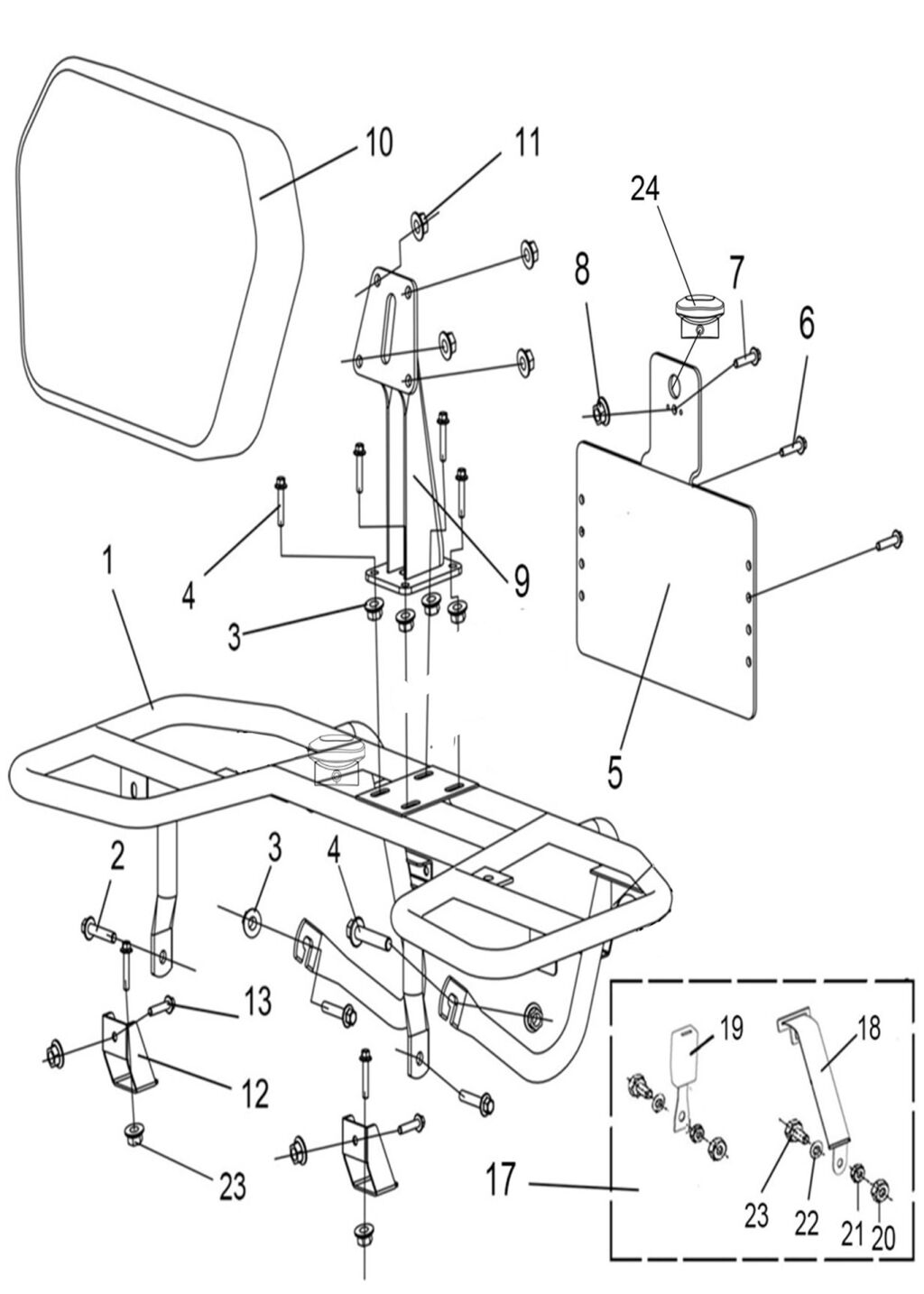 10
11
24
8
7
6
4
9
1
3
5
2
3
4
13
12
23
19
18
17
23
22
21
20