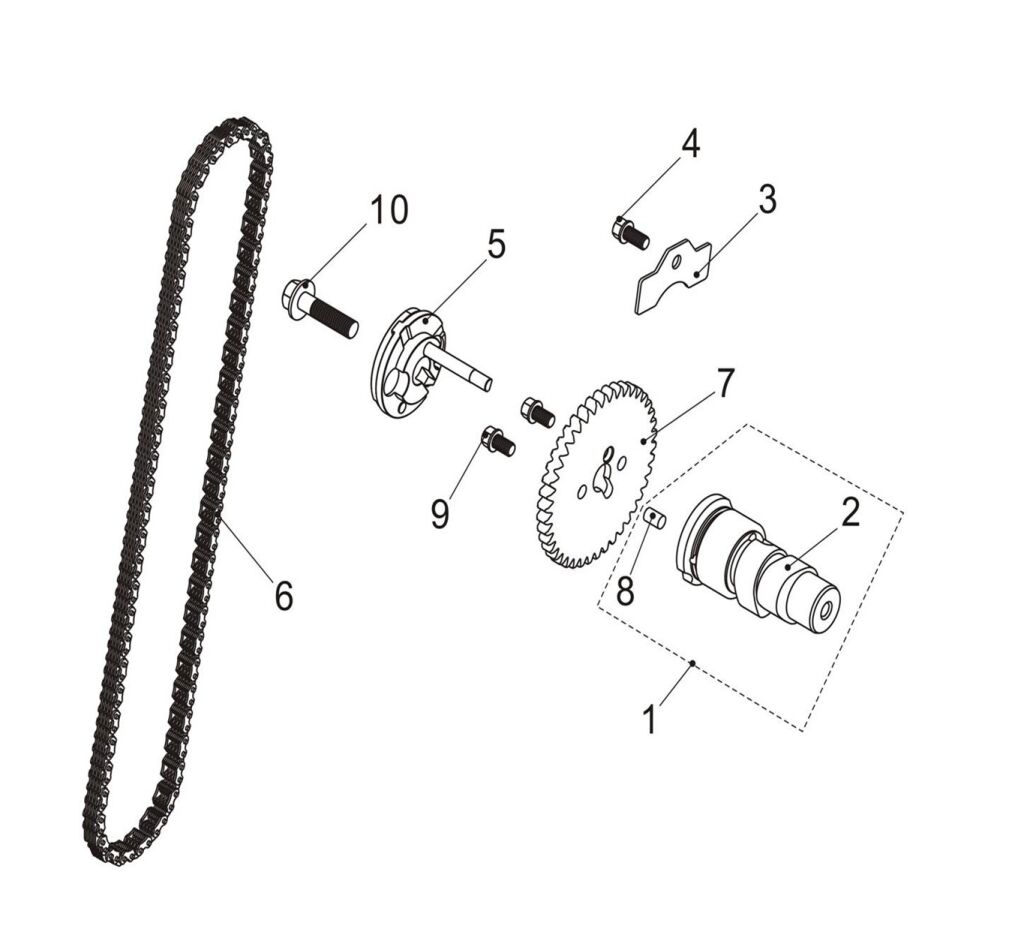 4
3
10
5
7
9
2
8
6
1