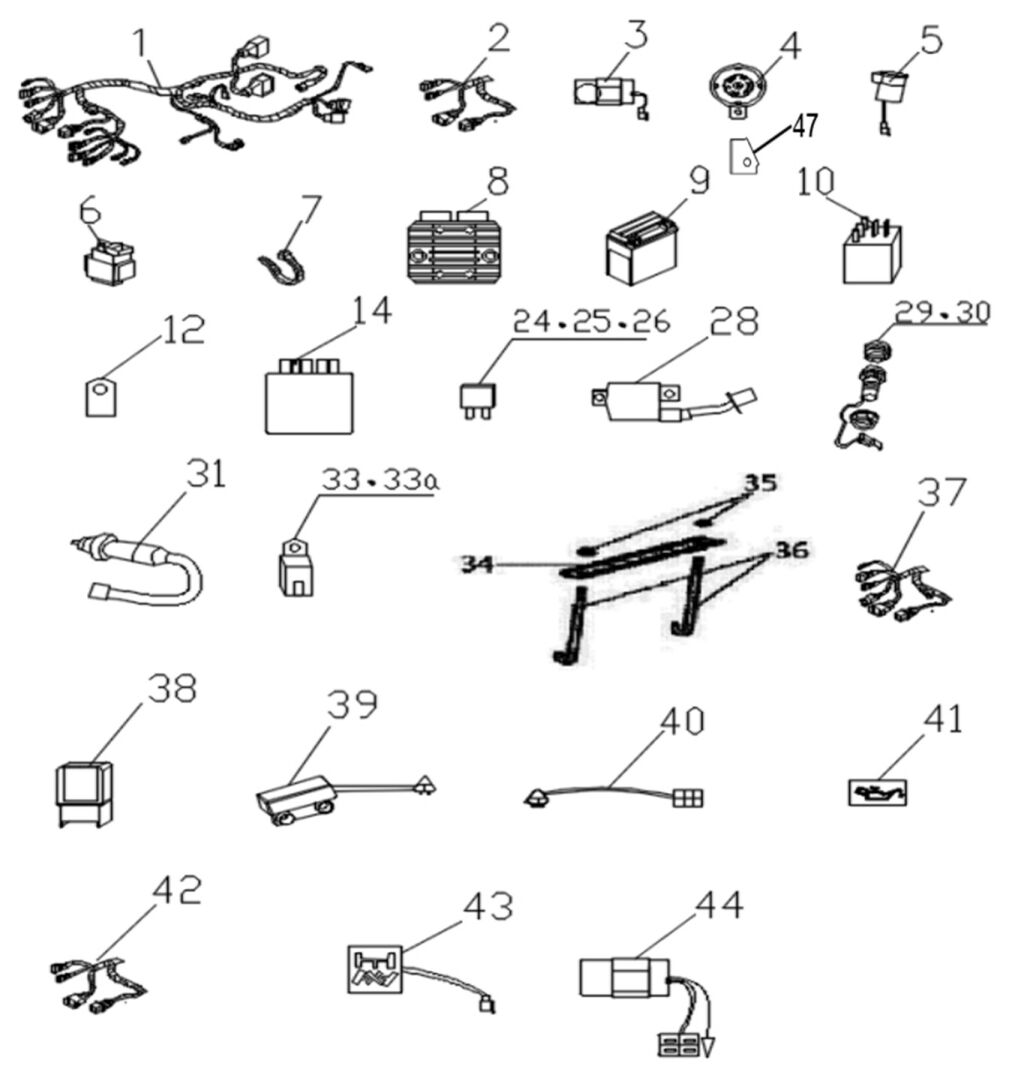 1 2 3 4 5
47
6 7 8 9 10
12 14 24.25.26 28 29.30
31 33.33a 35
34 36 37
38 39 40 41
42 43 44