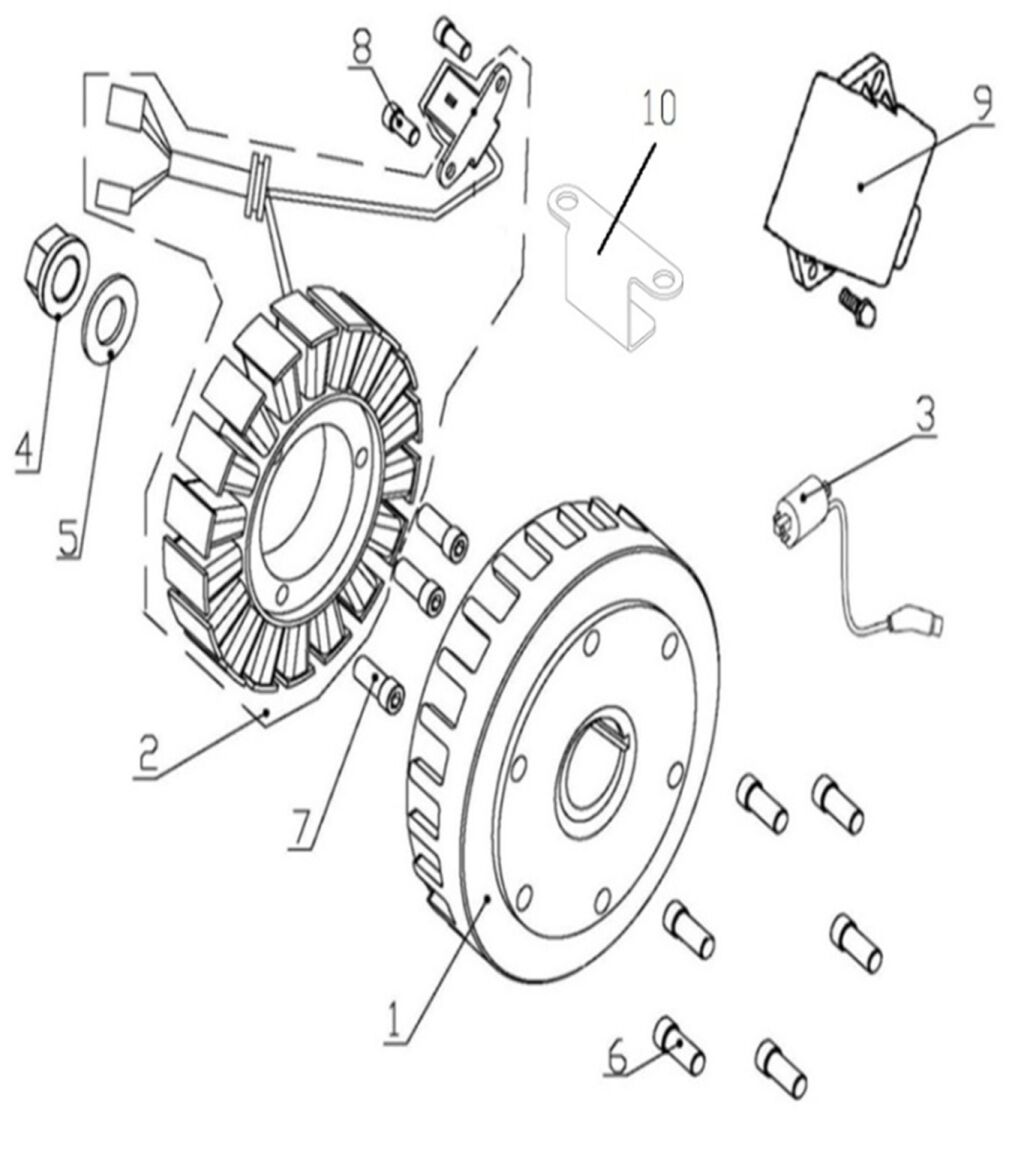 8
10
9
4
5
3
2
7
1
6