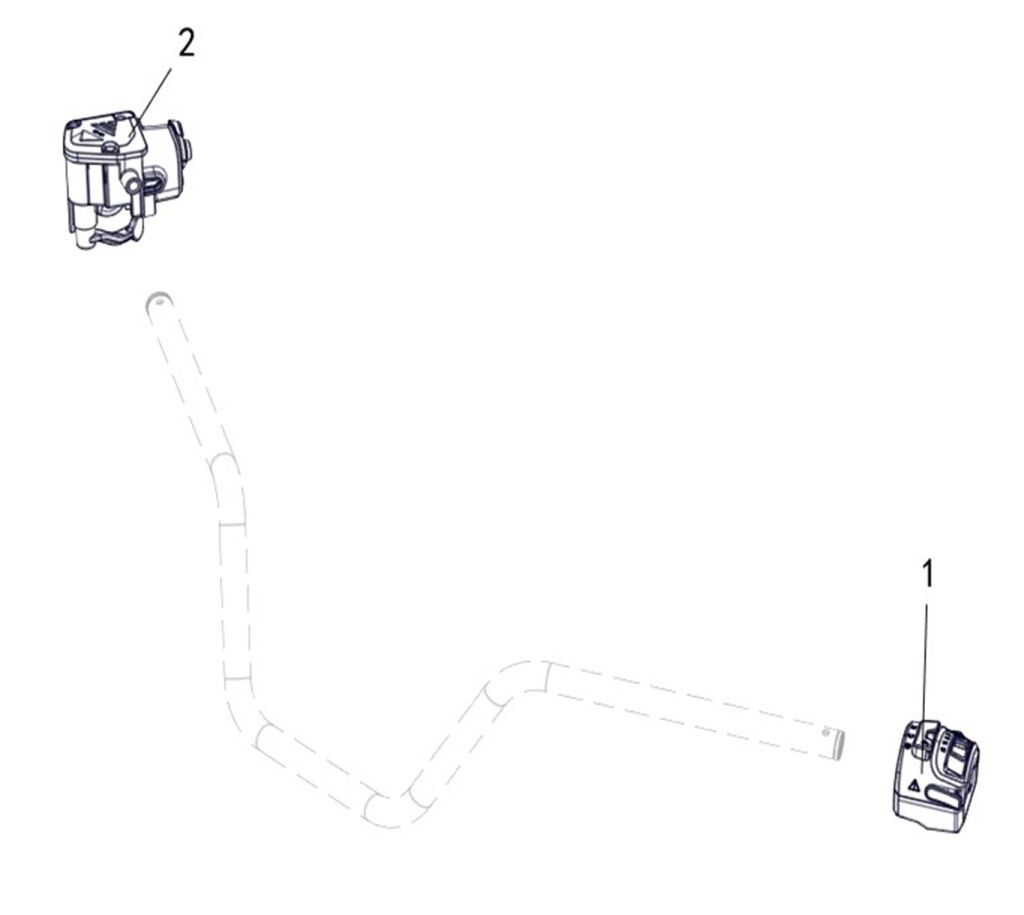 2

1