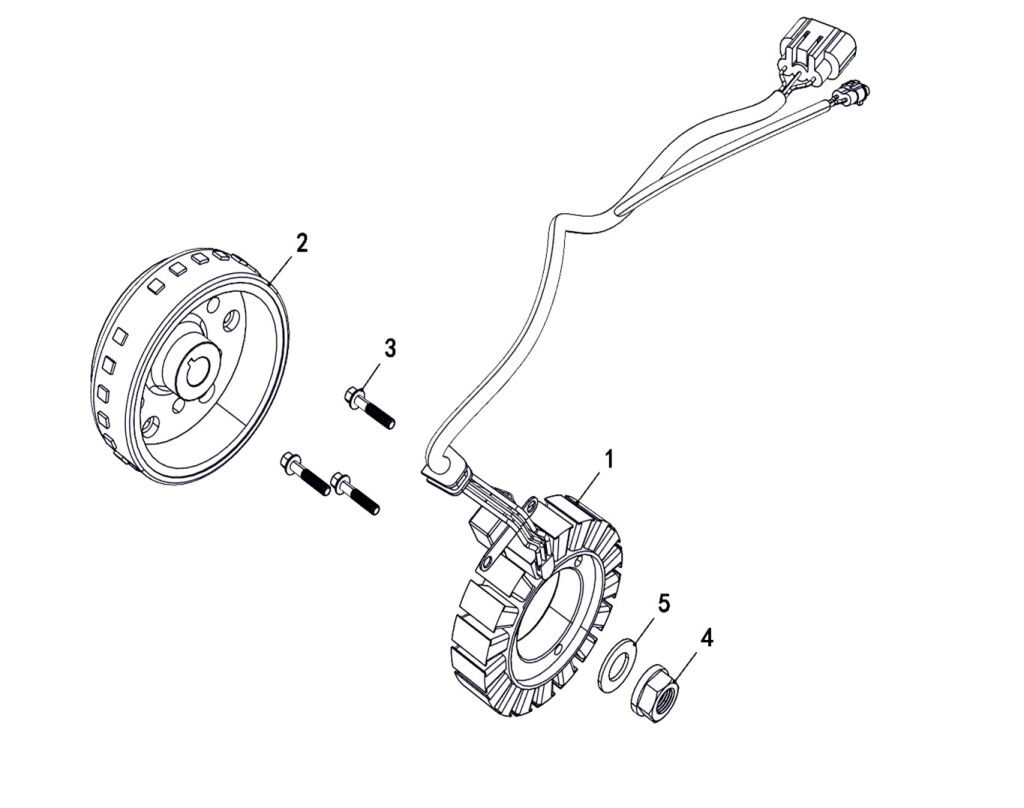 2
3
1
5
4