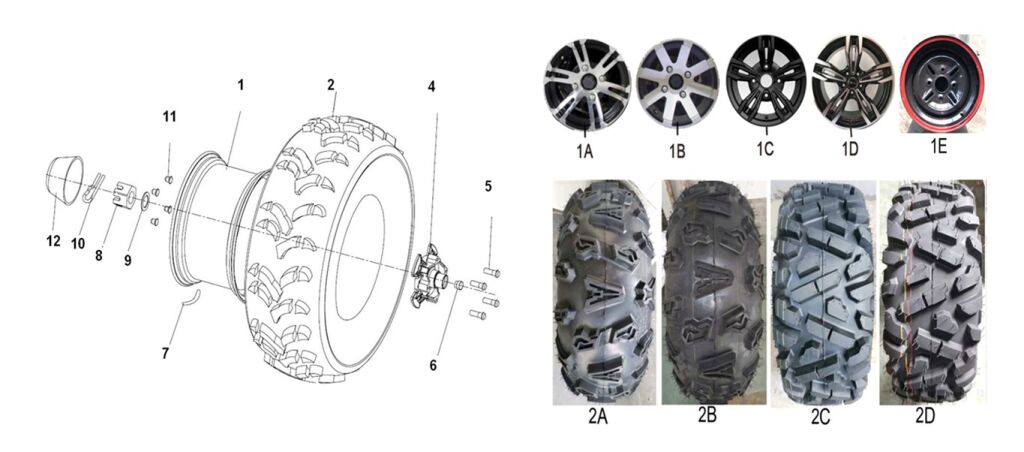 1
2
4
11
5
12
10
8
9
7
6
1A
1B
1C
1D
1E
2A
2B
2C
2D