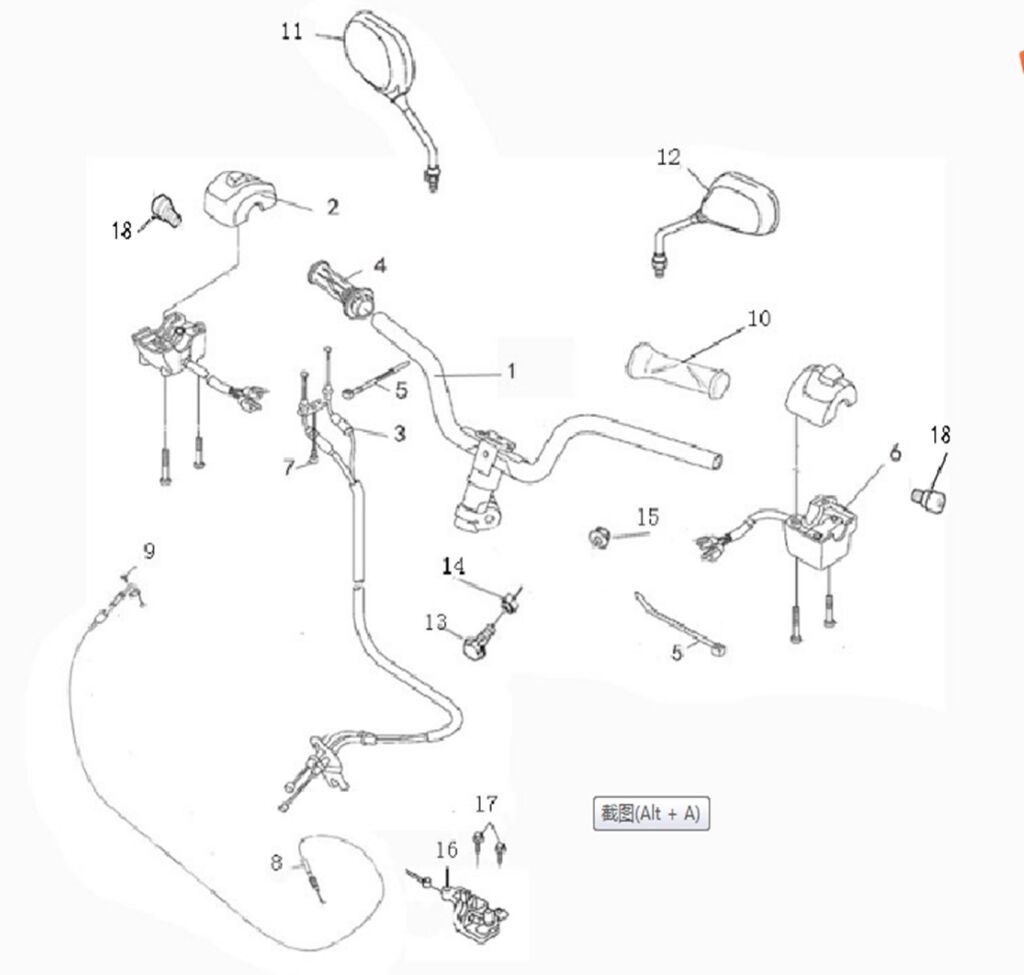 11

12

18

2

4

10

1

5

3

7

18

6

15

9

14

13

5

17

截图(Alt + A)

16

8