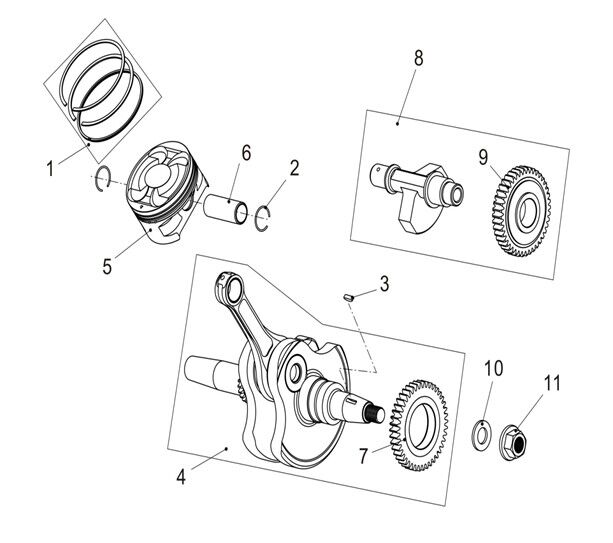 8
1
6
2
9
5
3
10
11
7
4