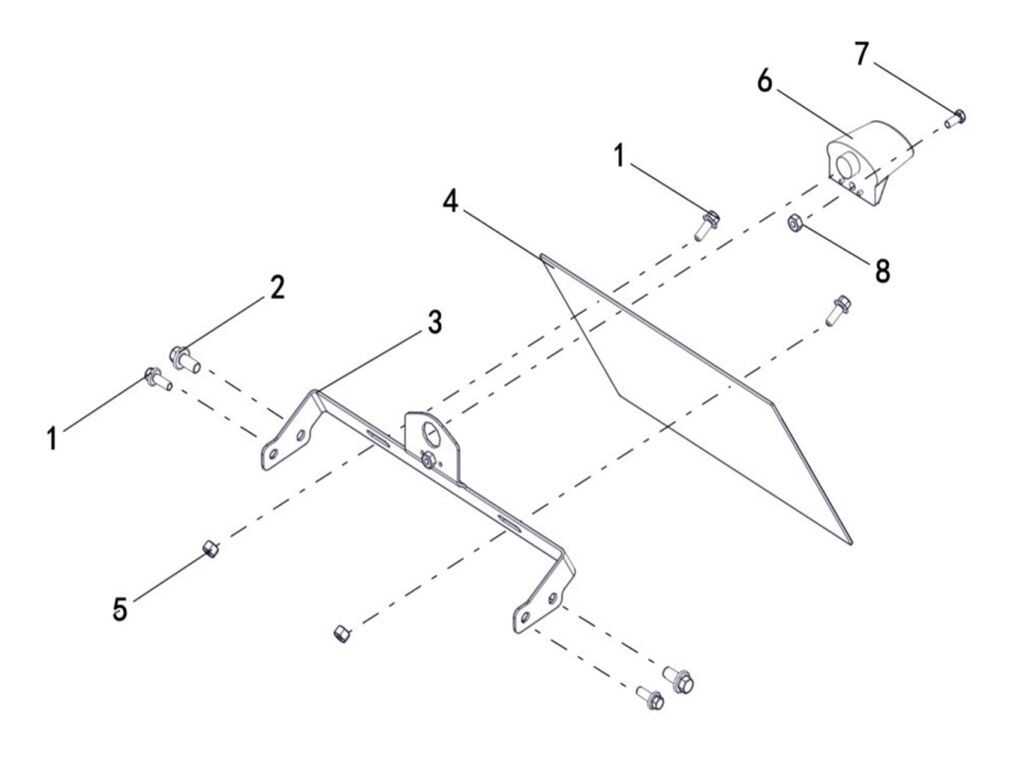 7
6
1
4
8
2
3
1
5