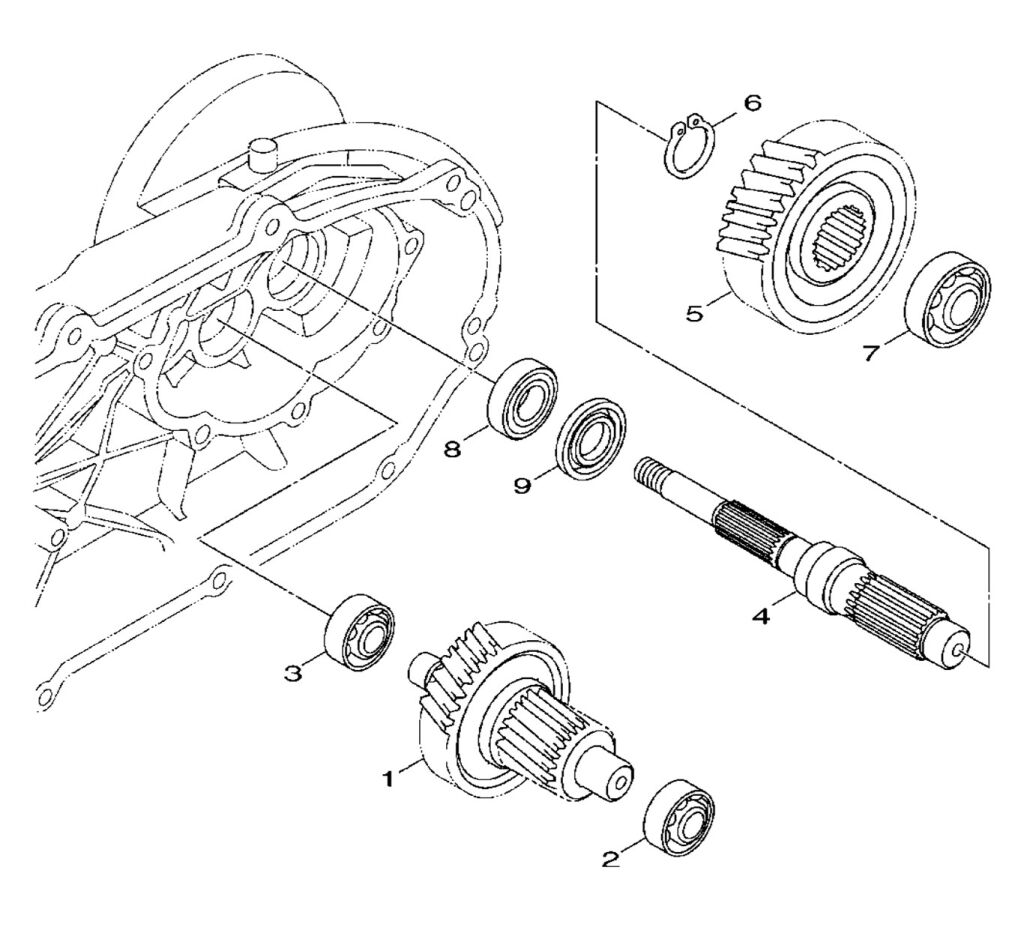 6
5
7
8
9
4
3
1
2