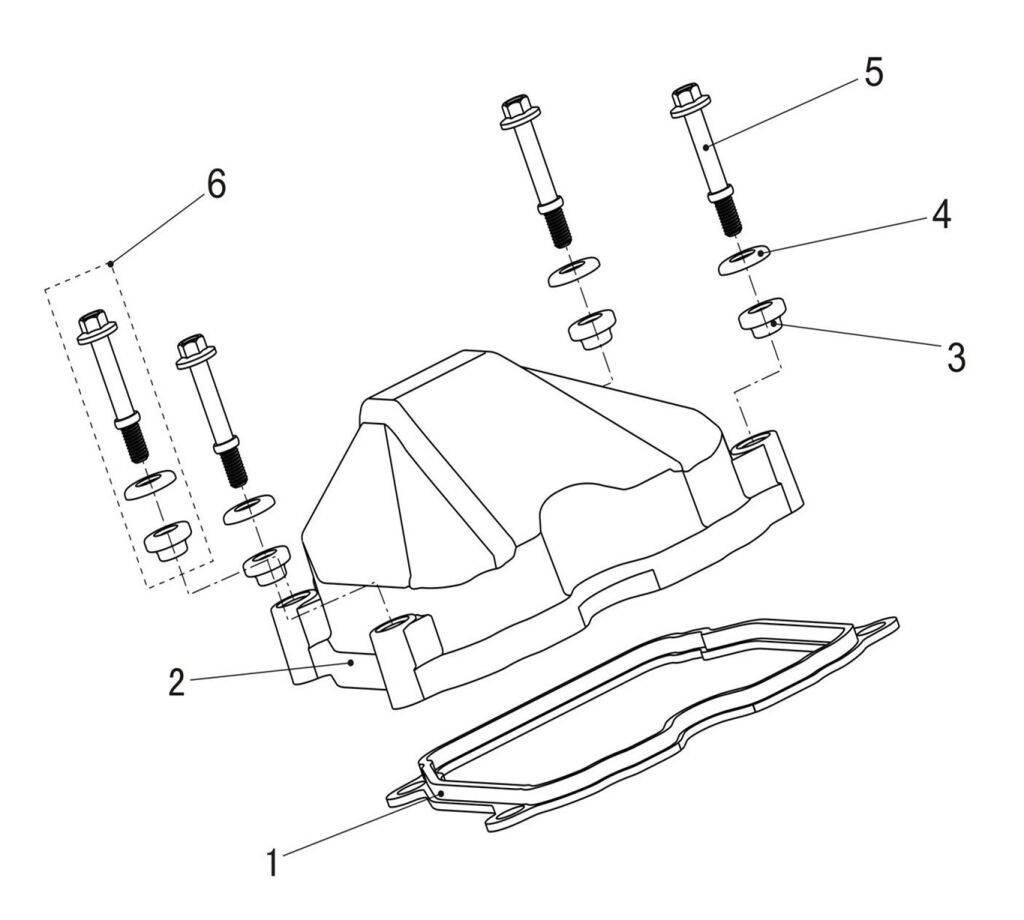 5
6
4
3
2
1