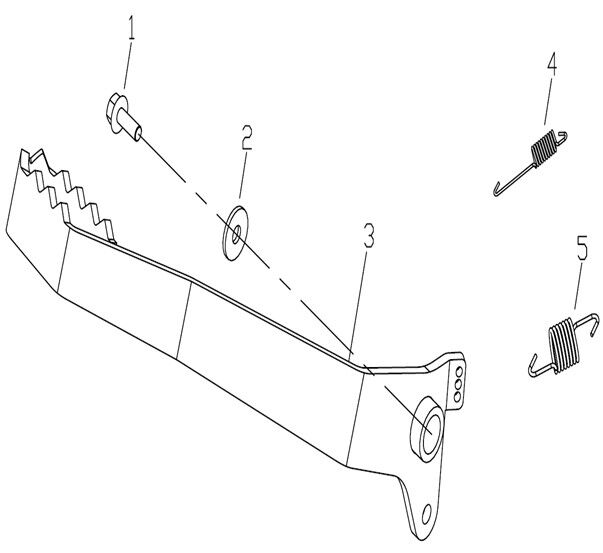 1
2
3
4
5