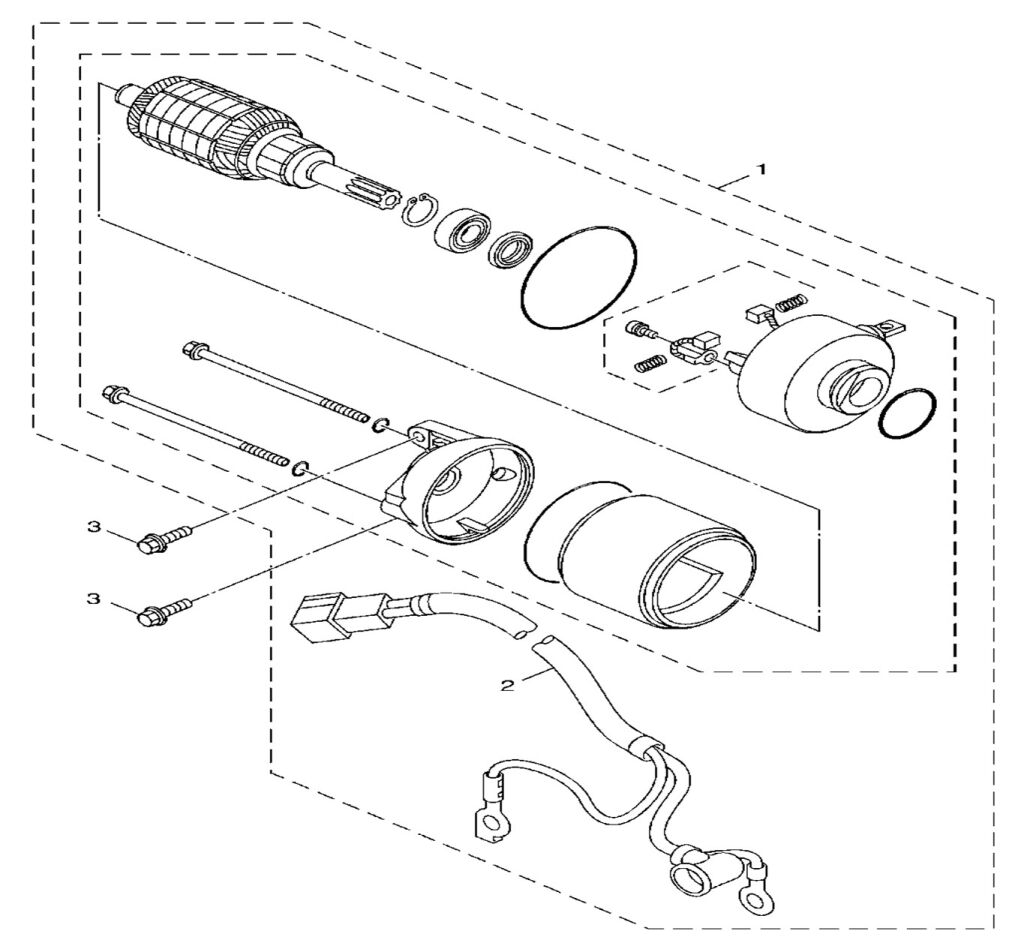 1
3
3
2