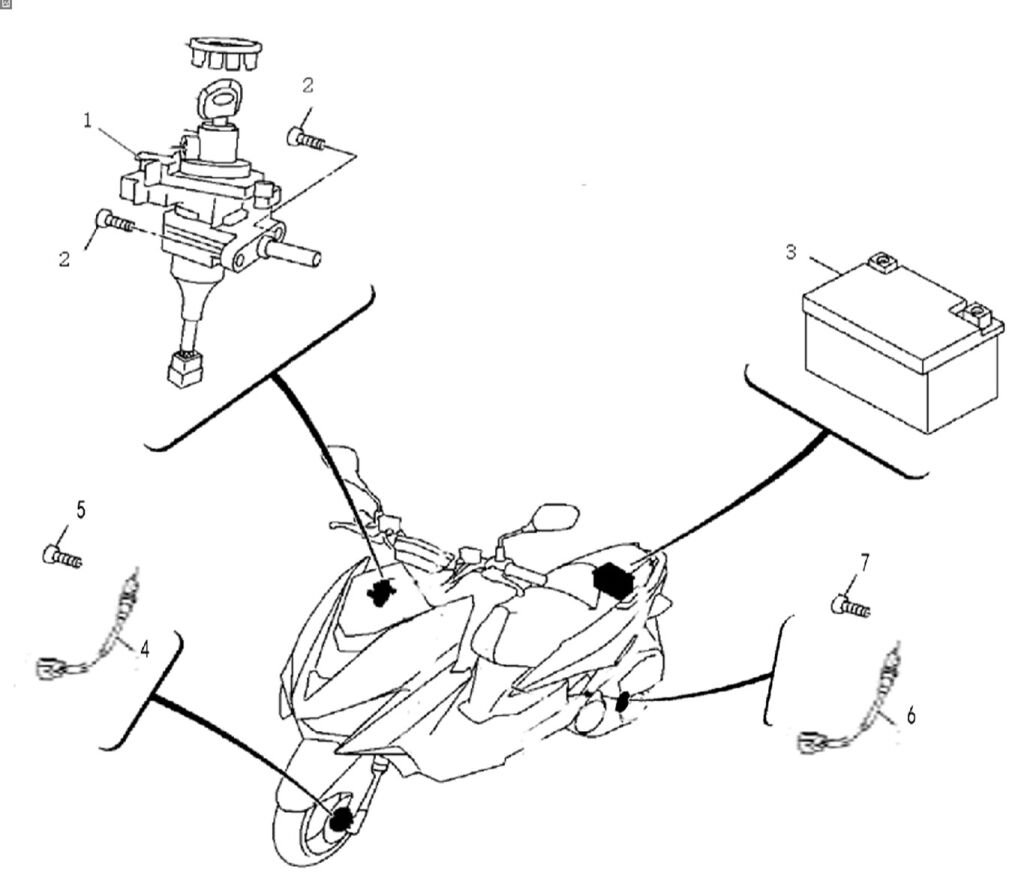 1
2
2
3
5
4
7
6