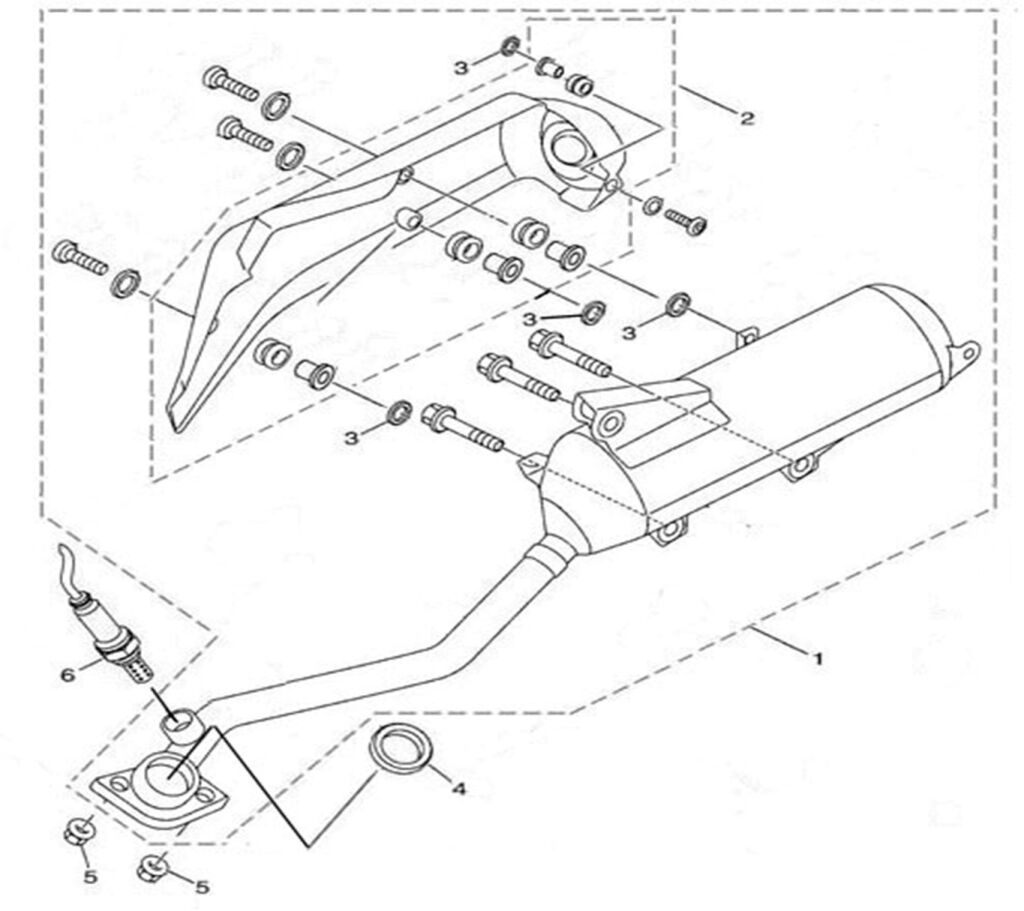 3
2
3
3
3
1
6
4
5
5