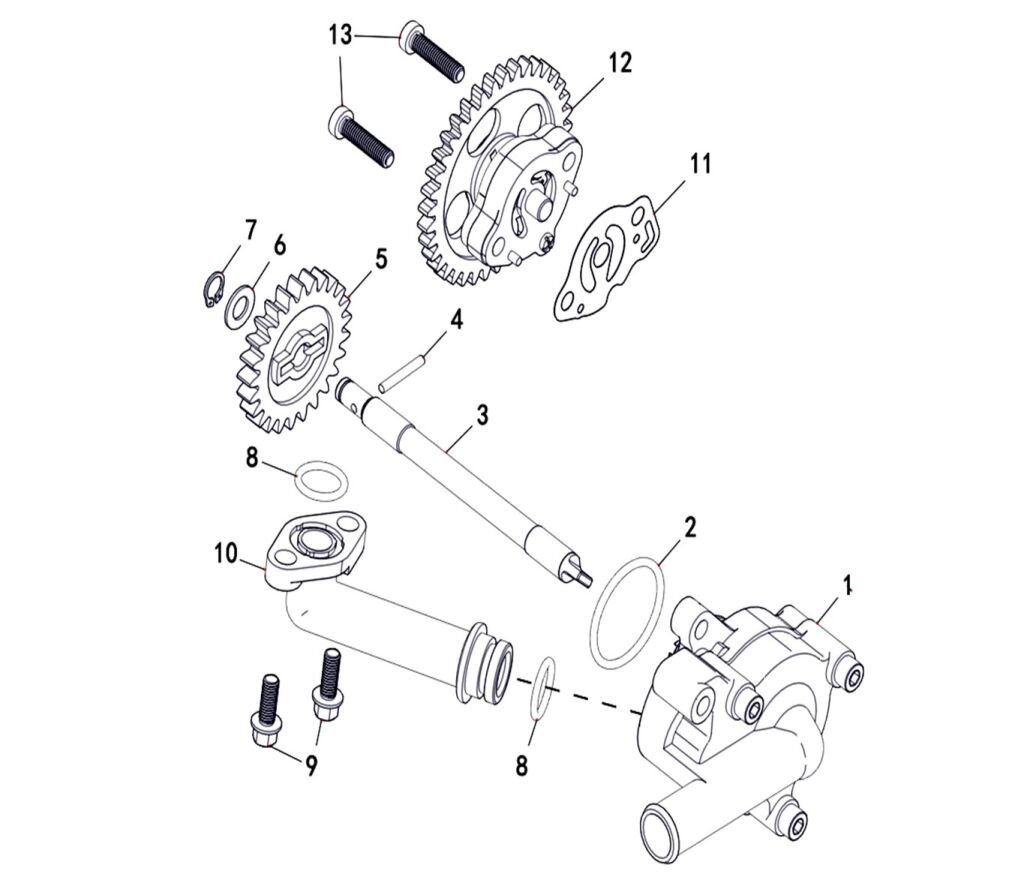 13
12
11
7
6
5
4
3
8
2
10
1
9
8