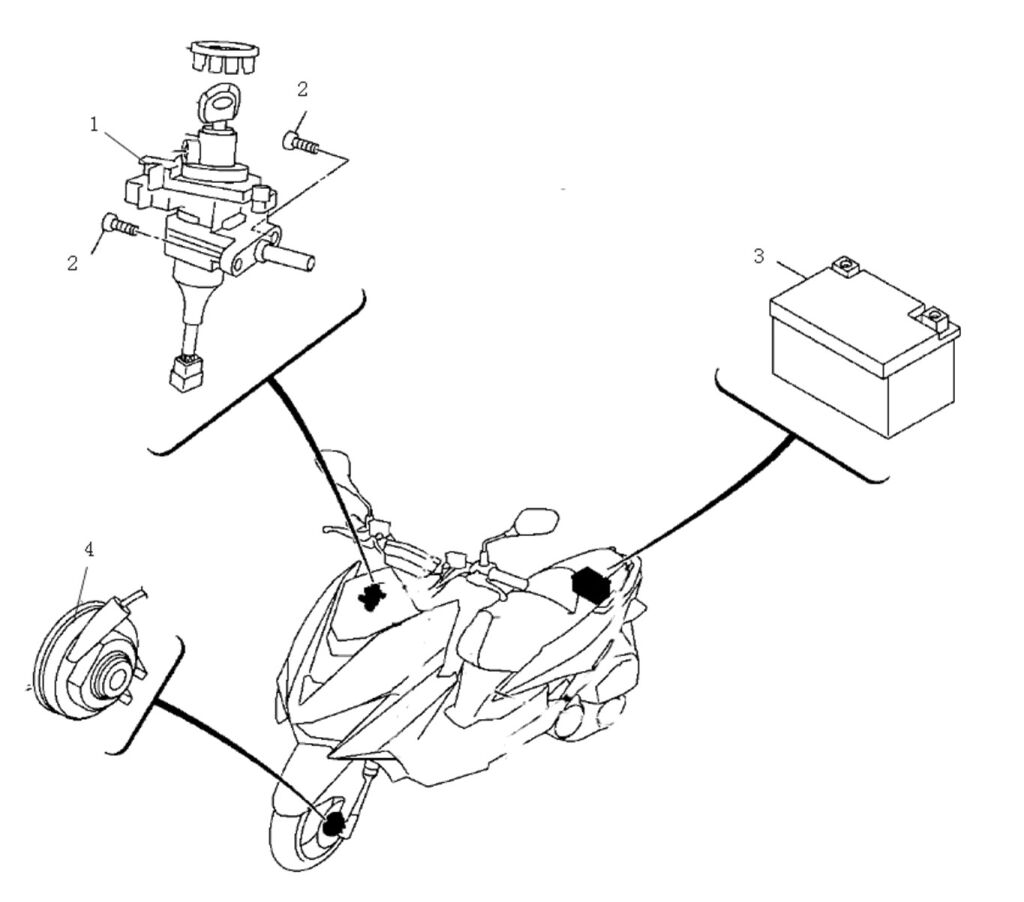 1
2
2
3
4