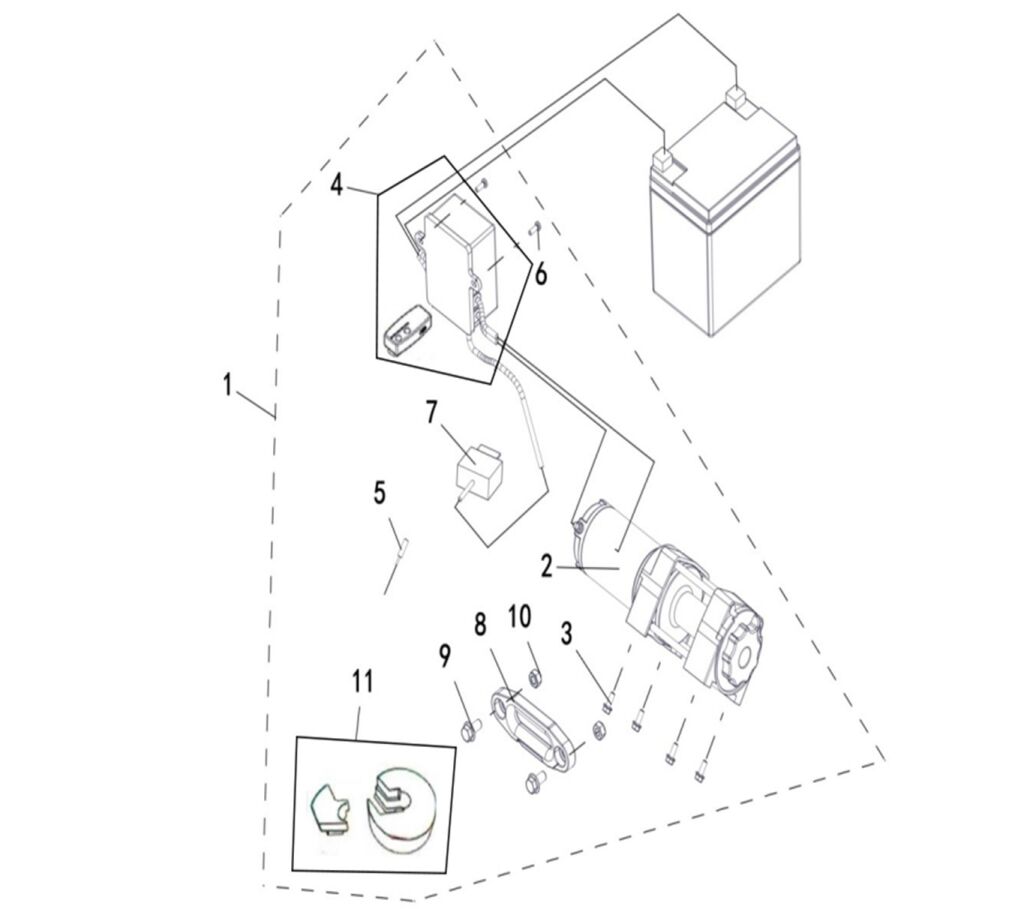 4
6
1
7
5
2
8
10
3
9
11