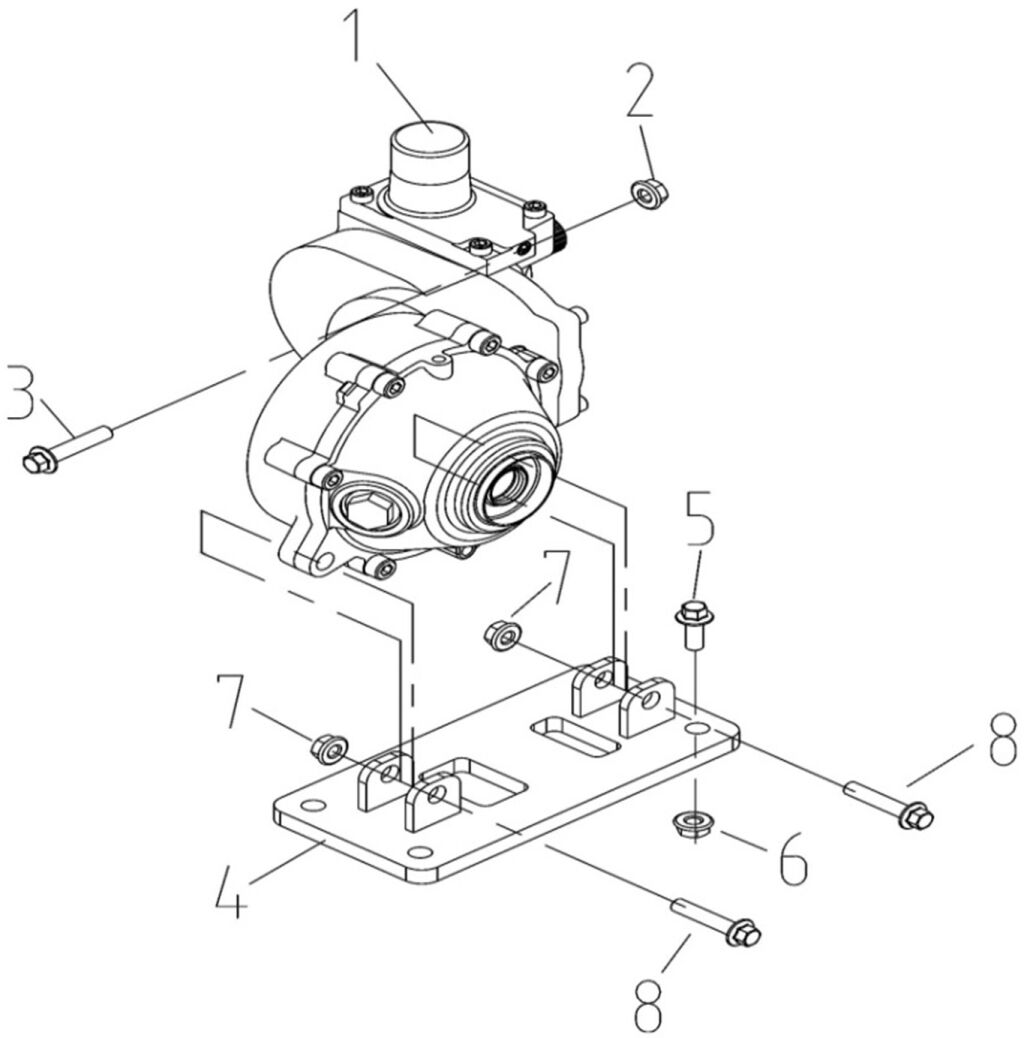 1
2
3
5
7
7
8
6
4
8